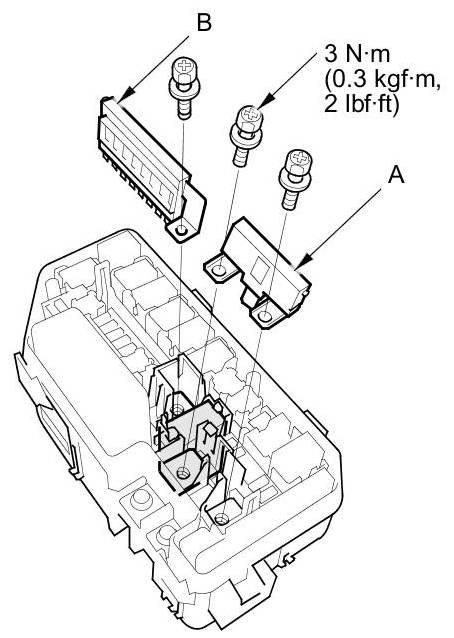 B

3 N·m
(0.3 kgf·m,
2 lbf·ft)

A