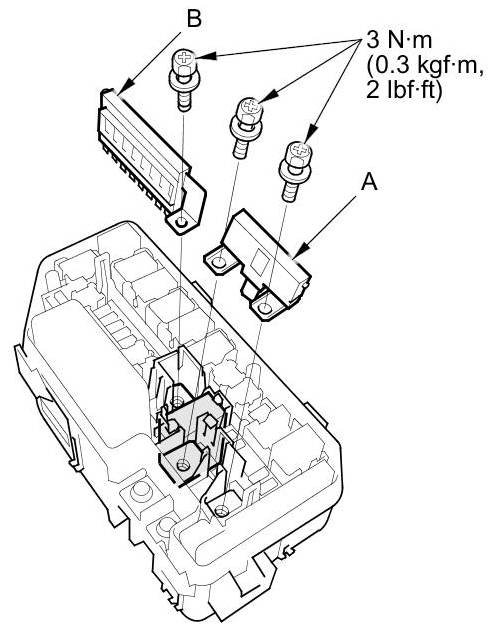 B

3 N·m
(0.3 kgf·m,
2 lbf·ft)

A