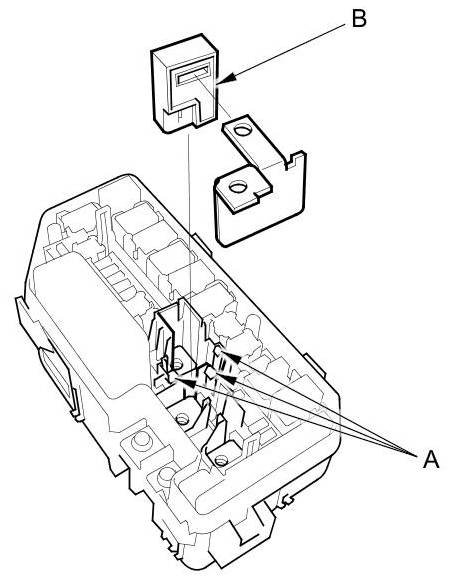 B

A