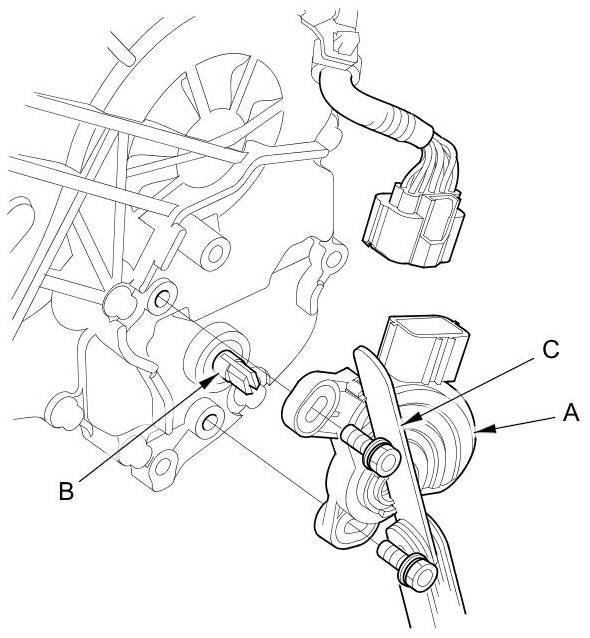 C
A
B