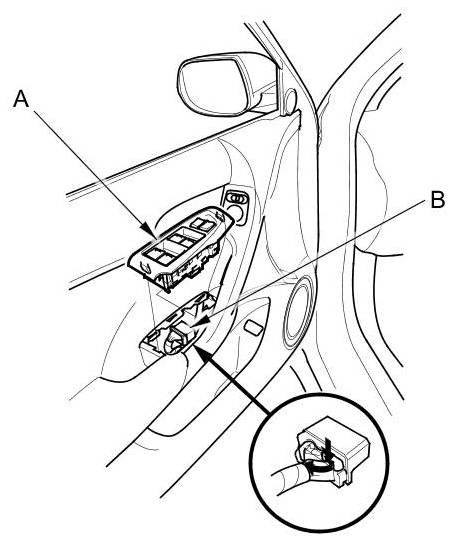 A

B