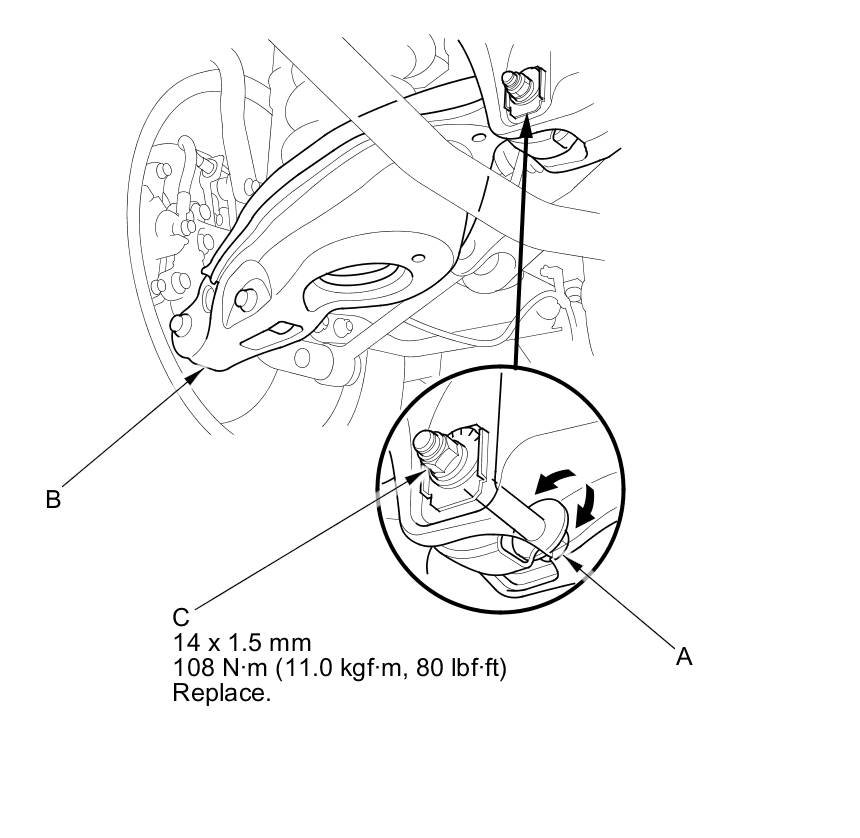 B

C
14 x 1.5 mm
108 N·m (11.0 kgf·m, 80 lbf·ft)
Replace.

A