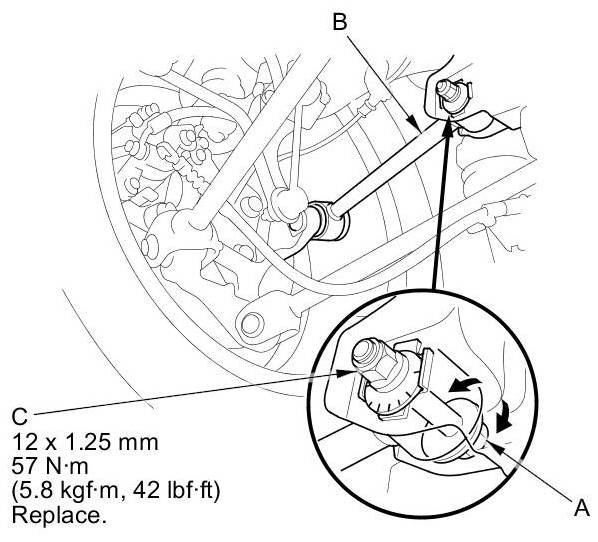 B

C
12 x 1.25 mm
57 N·m
(5.8 kgf·m, 42 lbf·ft)
Replace.

A