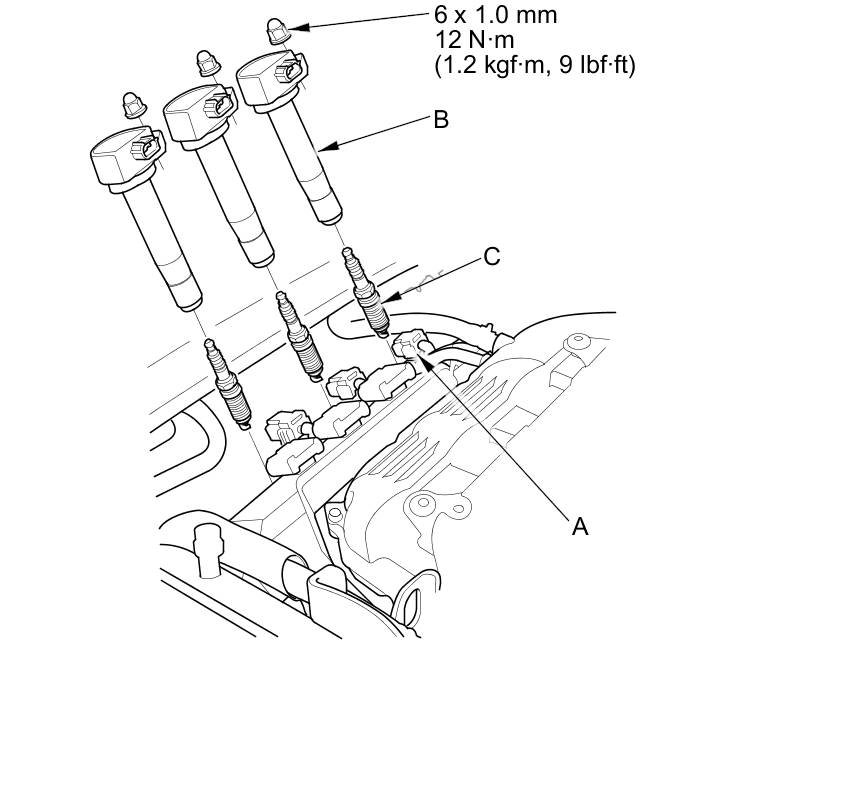 6 x 1.0 mm
12 N·m
(1.2 kgf·m, 9 lbf·ft)

B

C

A