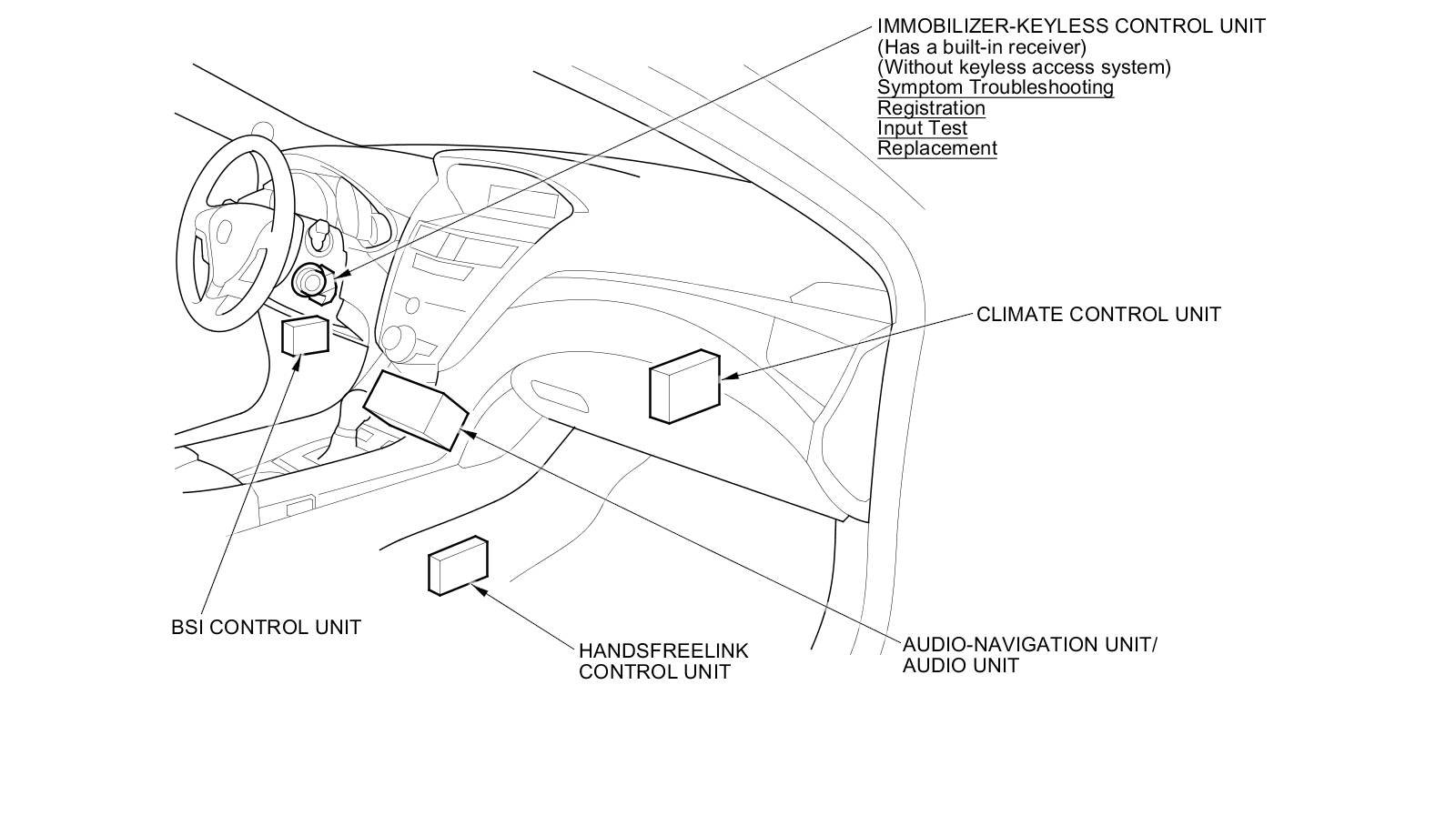 IMMOBILIZER-KEYLESS CONTROL UNIT
(Has a built-in receiver)
(Without keyless access system)
Symptom Troubleshooting
Registration
Input Test
Replacement

CLIMATE CONTROL UNIT

BSI CONTROL UNIT

HANDSFREELINK CONTROL UNIT

AUDIO-NAVIGATION UNIT/ AUDIO UNIT