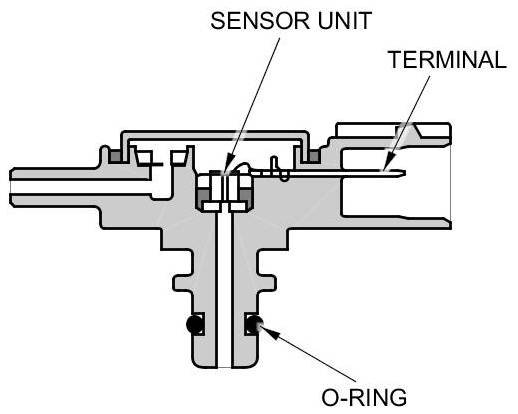 SENSOR UNIT

TERMINAL

O-RING