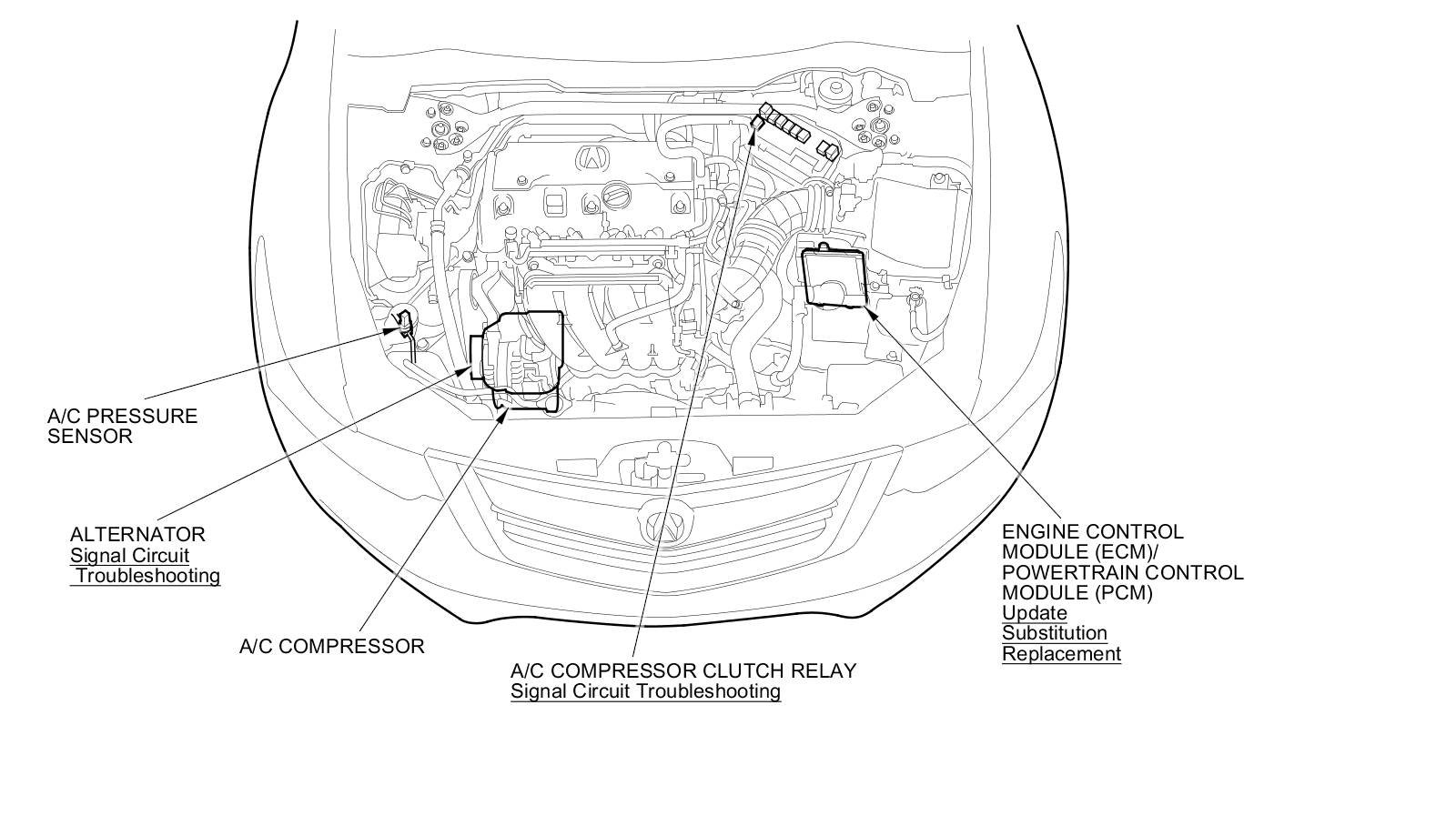 A/C PRESSURE SENSOR

ALTERNATOR
Signal Circuit Troubleshooting

A/C COMPRESSOR

A/C COMPRESSOR CLUTCH RELAY
Signal Circuit Troubleshooting

ENGINE CONTROL MODULE (ECM)/ POWERTRAIN CONTROL MODULE (PCM)
Update
Substitution
Replacement