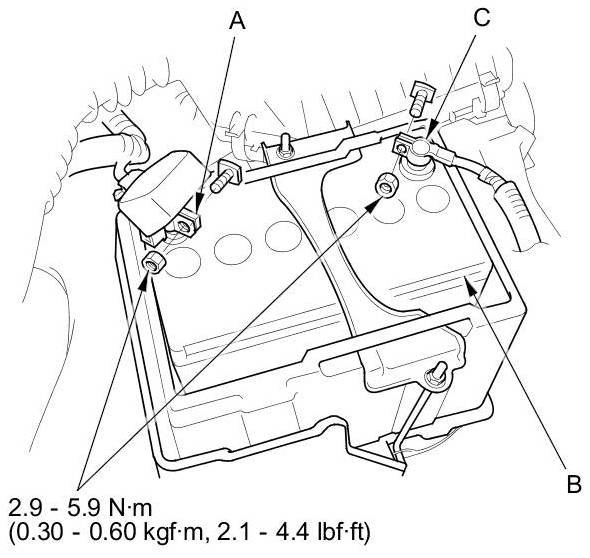 A

C

B

2.9 - 5.9 N·m
(0.30 - 0.60 kgf·m, 2.1 - 4.4 lbf·ft)