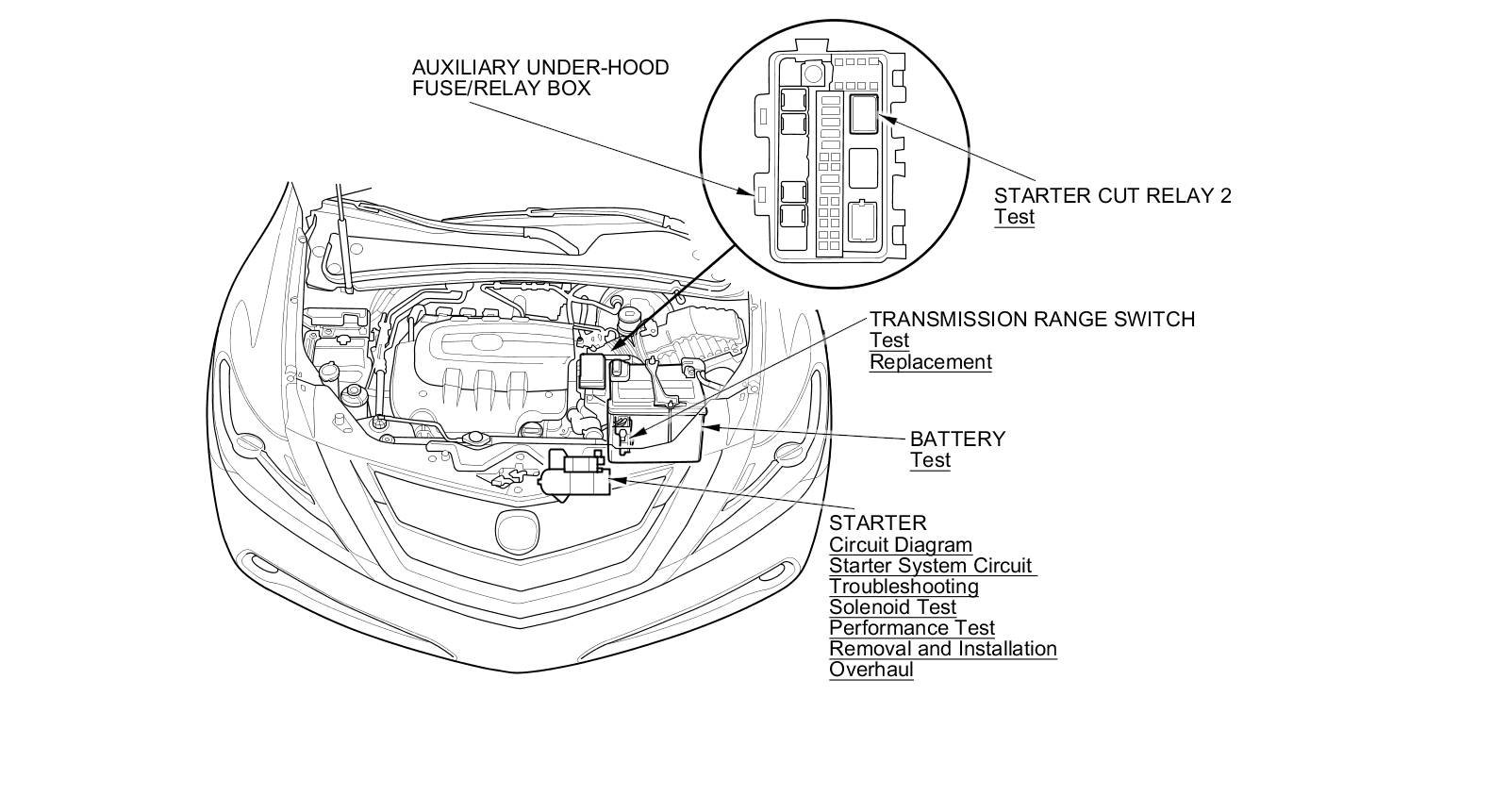 AUXILIARY UNDER-HOOD FUSE/RELAY BOX

STARTER CUT RELAY 2
Test

TRANSMISSION RANGE SWITCH
Test
Replacement

BATTERY
Test

STARTER
Circuit Diagram
Starter System Circuit Troubleshooting
Solenoid Test
Performance Test
Removal and Installation
Overhaul