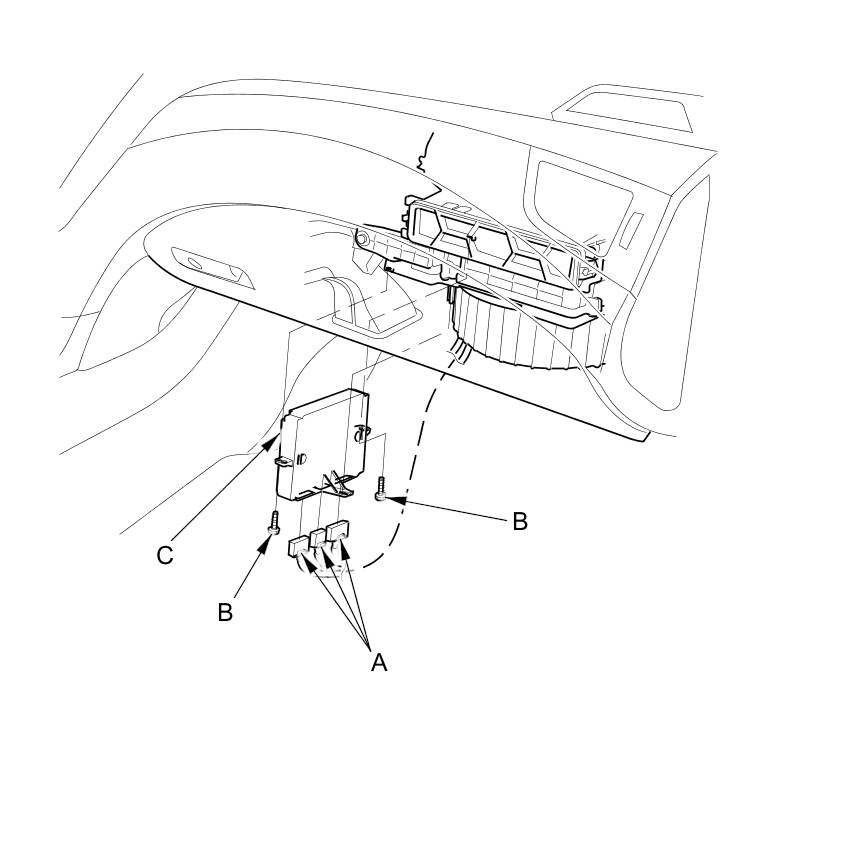 B
C
B
A