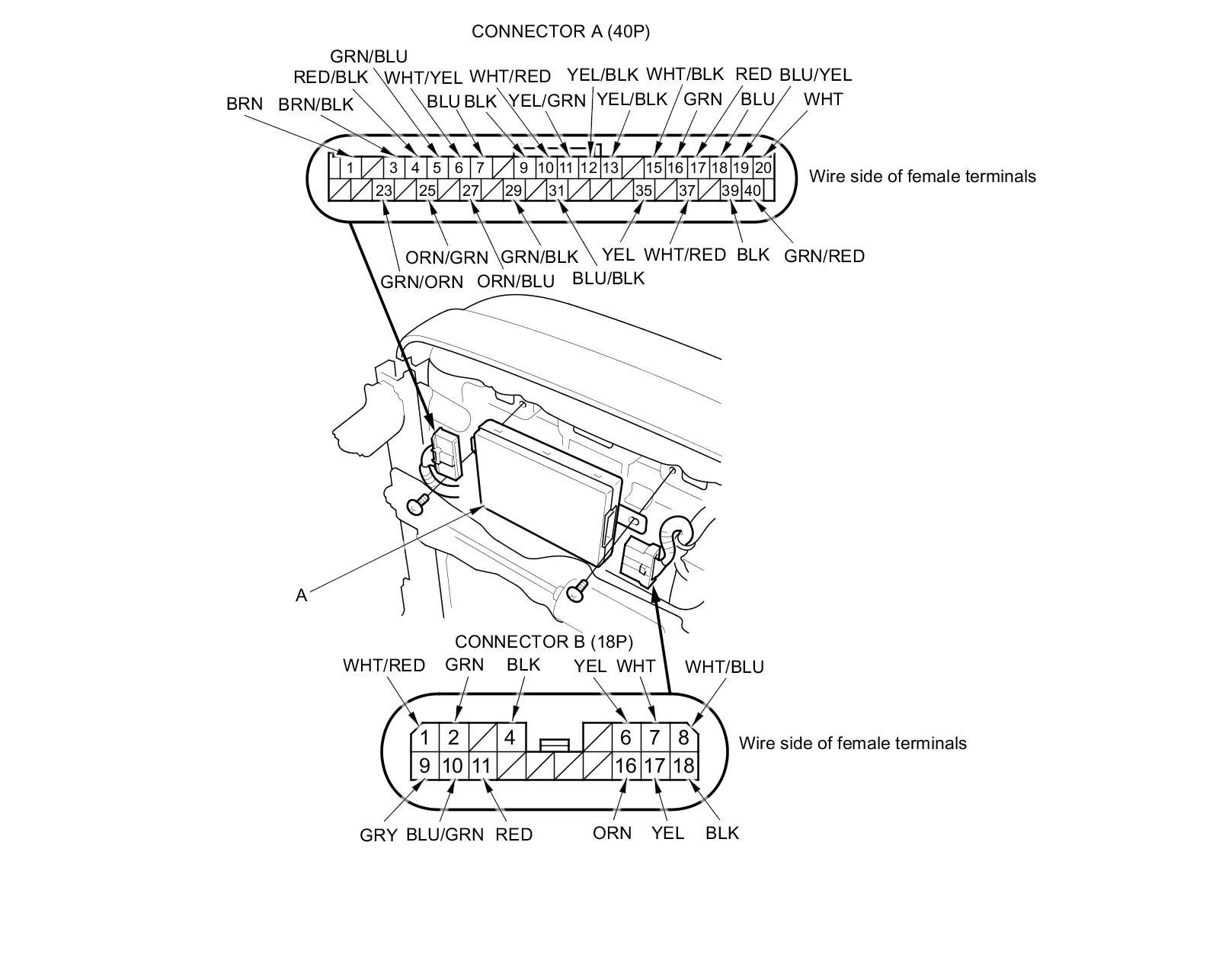 CONNECTOR A (40P)

GRN/BLU
RED/BLK WHT/YEL WHT/RED YEL/BLK WHT/BLK RED BLU/YEL
BRN BRN/BLK BLU BLK YEL/GRN YEL/BLK GRN BLU WHT

1 3 4 5 6 7 9 10 11 12 13 15 16 17 18 19 20
23 25 27 29 31 35 37 39 40

Wire side of female terminals

ORN/GRN GRN/BLK YEL WHT/RED BLK GRN/RED
GRN/ORN ORN/BLU BLU/BLK

A

CONNECTOR B (18P)

WHT/RED GRN BLK YEL WHT WHT/BLU

1 2 4 6 7 8
9 10 11 16 17 18

Wire side of female terminals

GRY BLU/GRN RED ORN YEL BLK