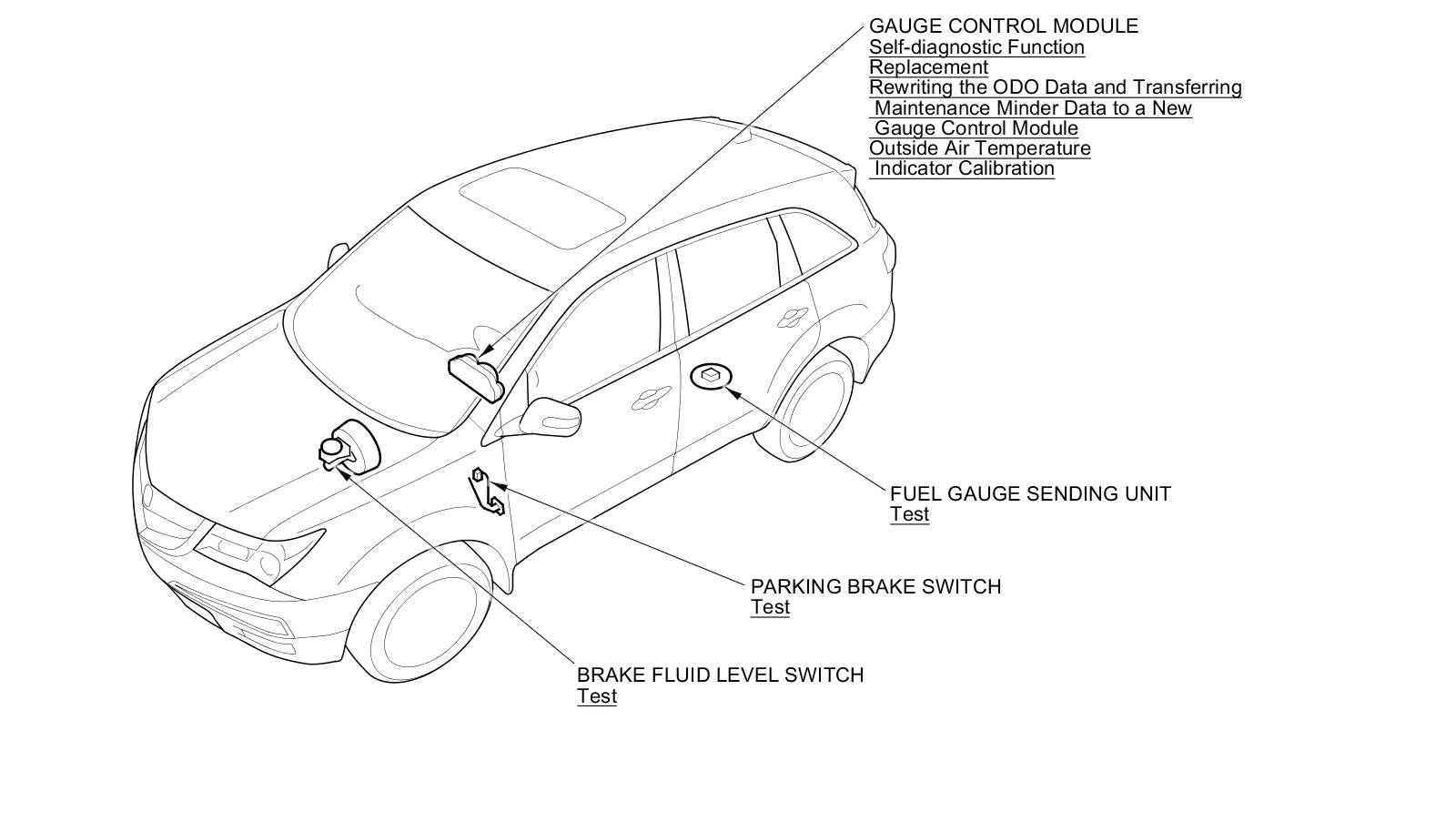 GAUGE CONTROL MODULE
Self-diagnostic Function
Replacement
Rewriting the ODO Data and Transferring Maintenance Minder Data to a New Gauge Control Module
Outside Air Temperature Indicator Calibration

FUEL GAUGE SENDING UNIT
Test

PARKING BRAKE SWITCH
Test

BRAKE FLUID LEVEL SWITCH
Test