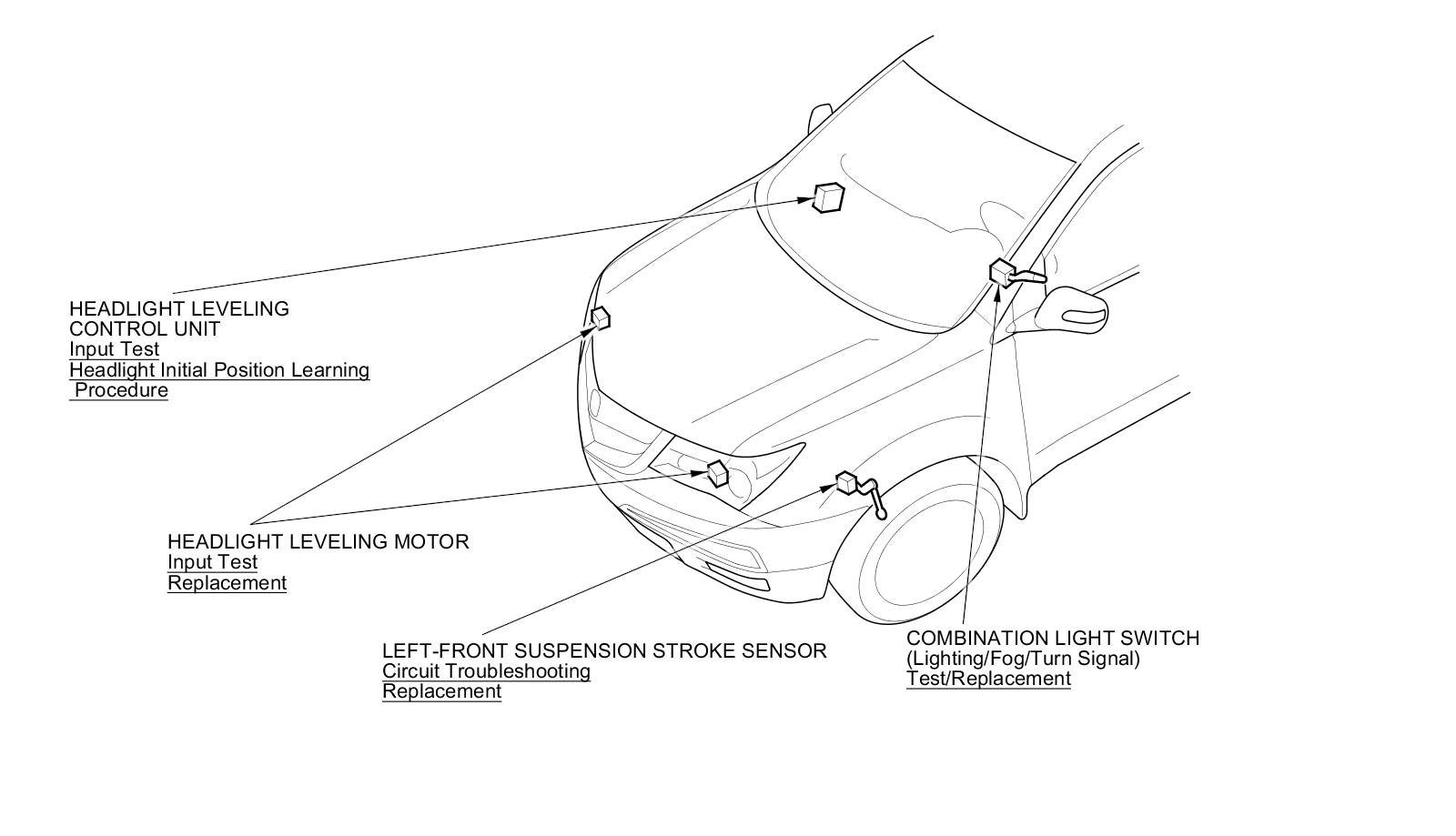 HEADLIGHT LEVELING CONTROL UNIT
Input Test
Headlight Initial Position Learning Procedure

HEADLIGHT LEVELING MOTOR
Input Test
Replacement

LEFT-FRONT SUSPENSION STROKE SENSOR
Circuit Troubleshooting
Replacement

COMBINATION LIGHT SWITCH
(Lighting/Fog/Turn Signal)
Test/Replacement