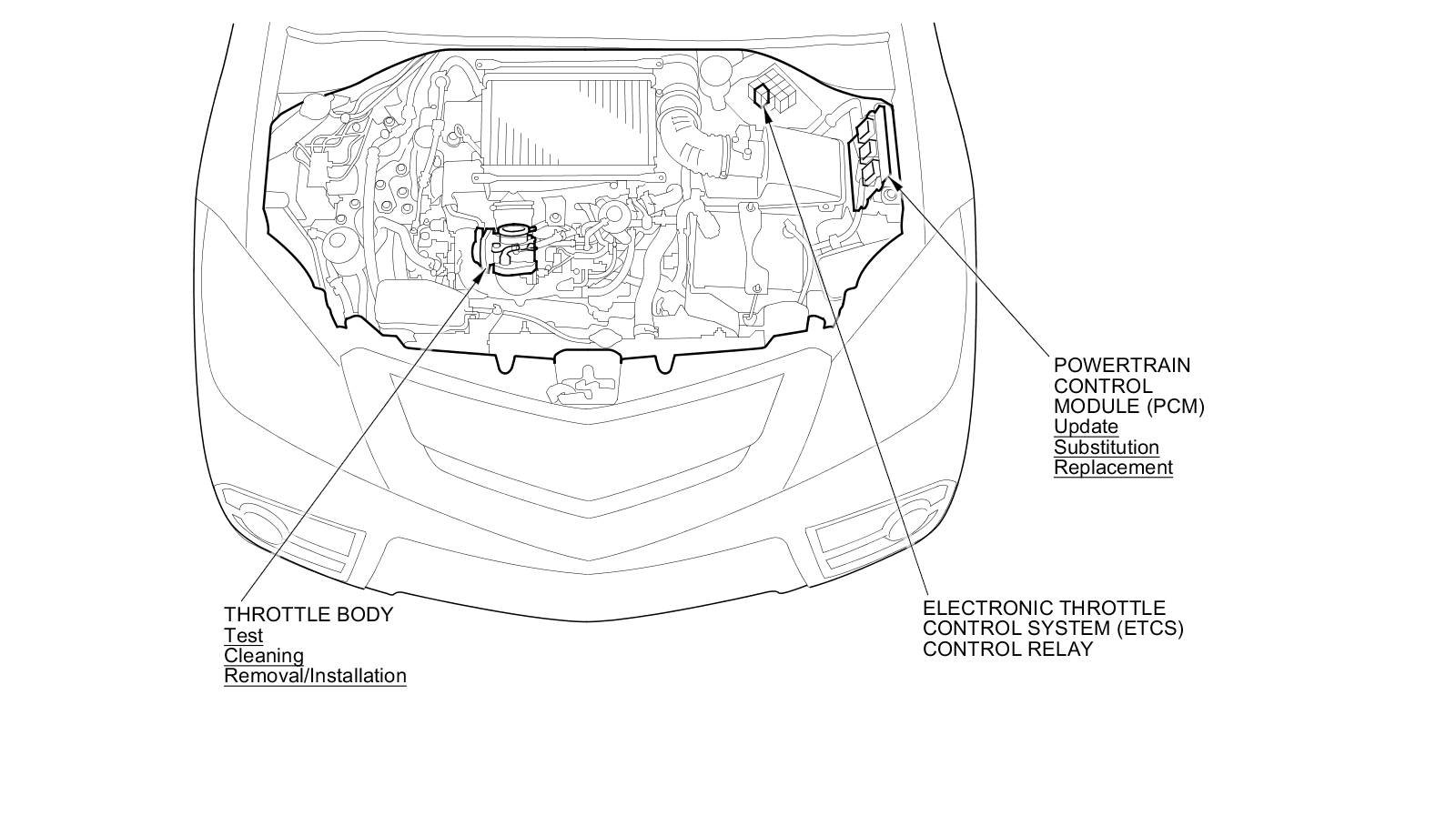 POWERTRAIN CONTROL MODULE (PCM)
Update
Substitution
Replacement

THROTTLE BODY
Test
Cleaning
Removal/Installation

ELECTRONIC THROTTLE CONTROL SYSTEM (ETCS) CONTROL RELAY