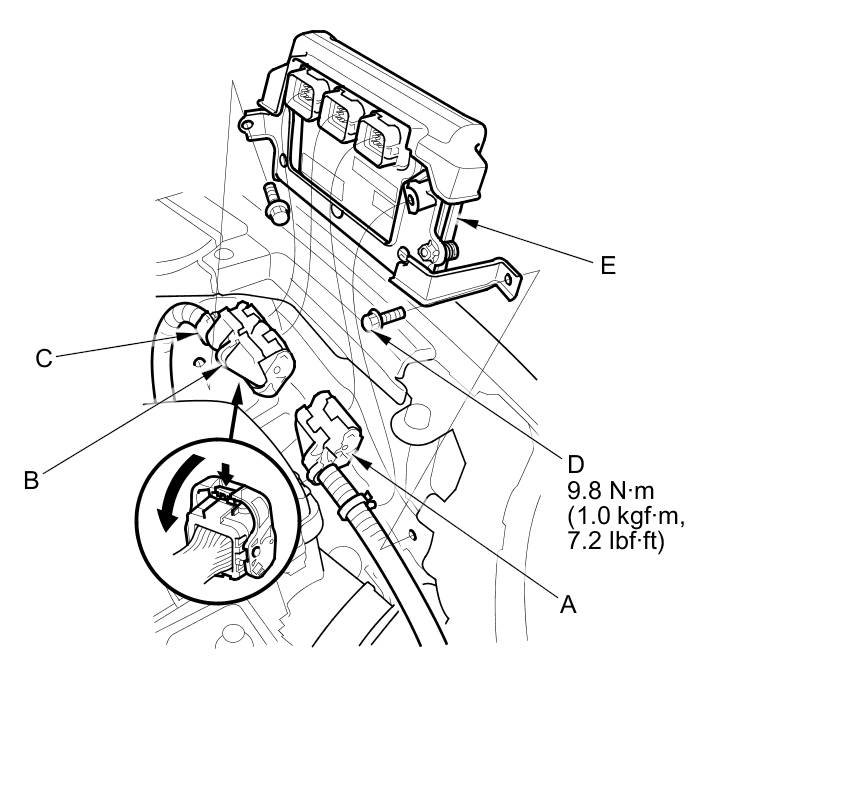 E

C

B

D
9.8 N·m
(1.0 kgf·m,
7.2 lbf·ft)

A