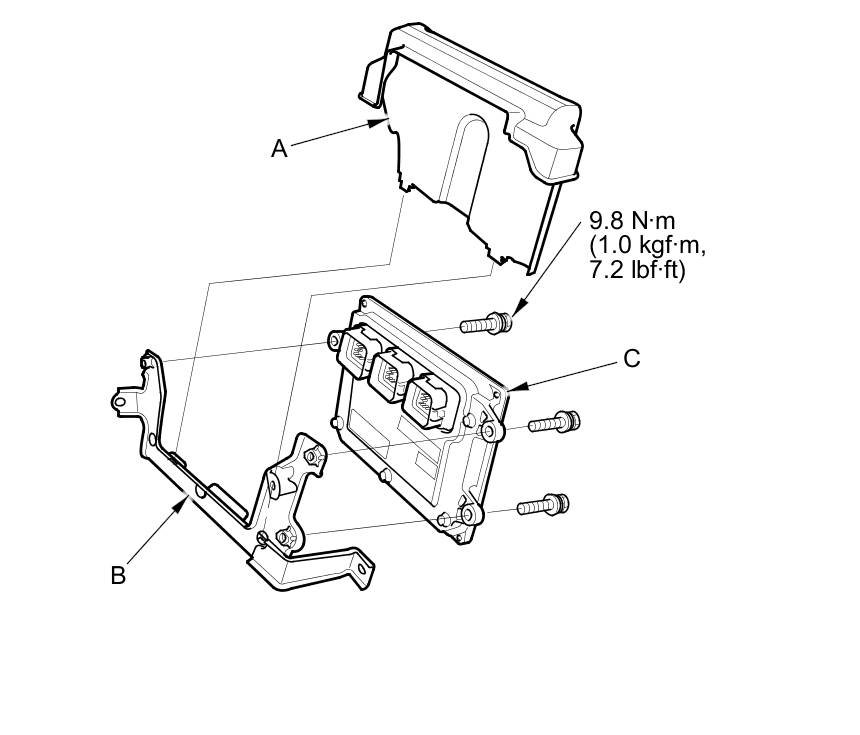 A

9.8 N·m
(1.0 kgf·m,
7.2 lbf·ft)

C

B