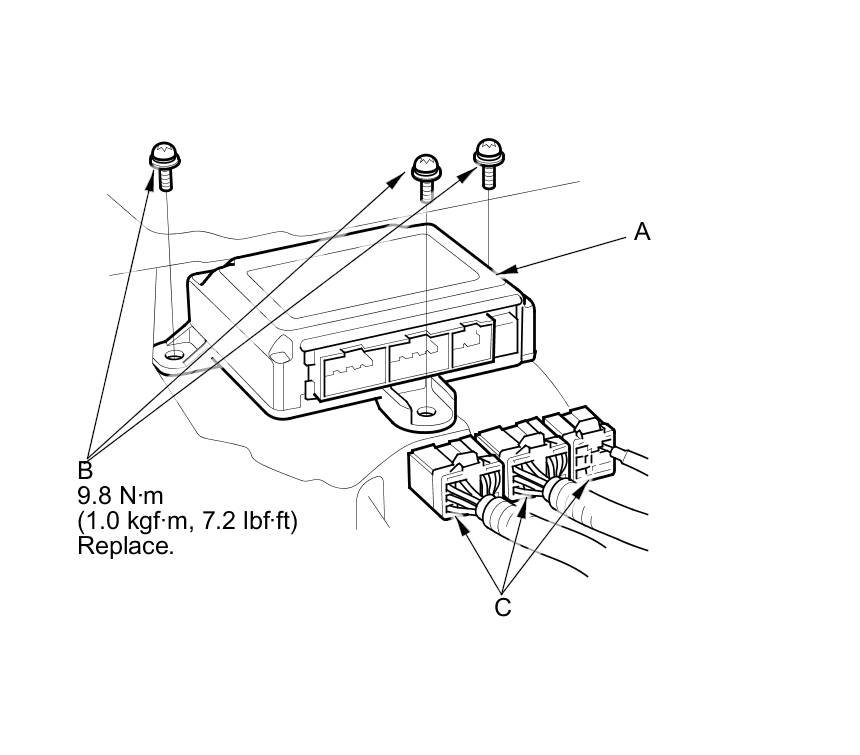 A

B
9.8 N·m
(1.0 kgf·m, 7.2 lbf·ft)
Replace.

C