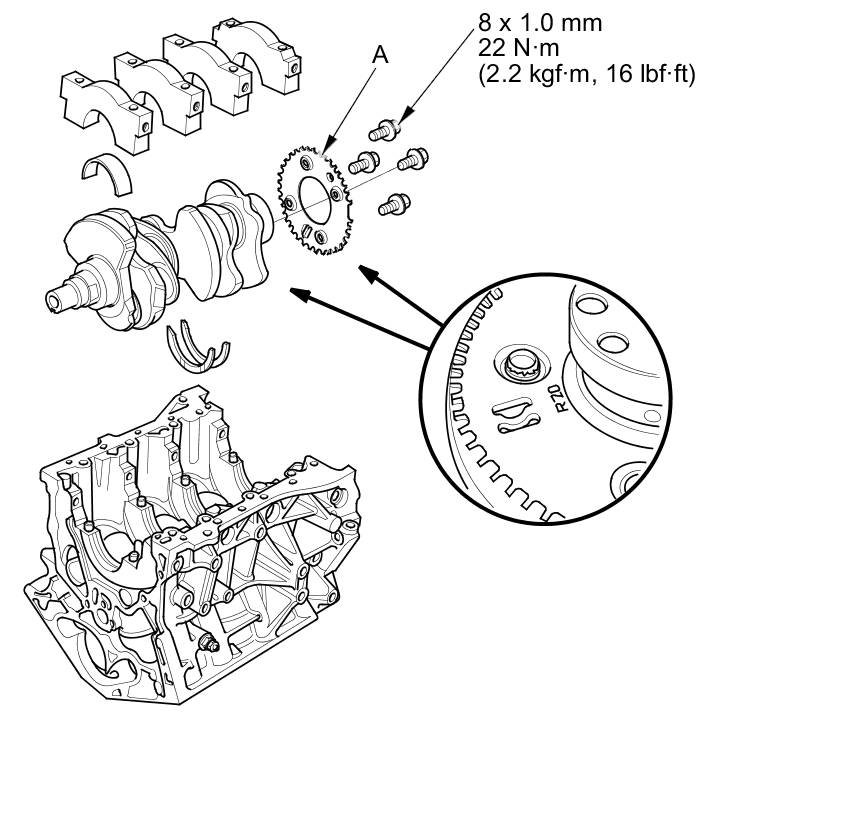 8 x 1.0 mm
22 N·m
(2.2 kgf·m, 16 lbf·ft)

A

R20