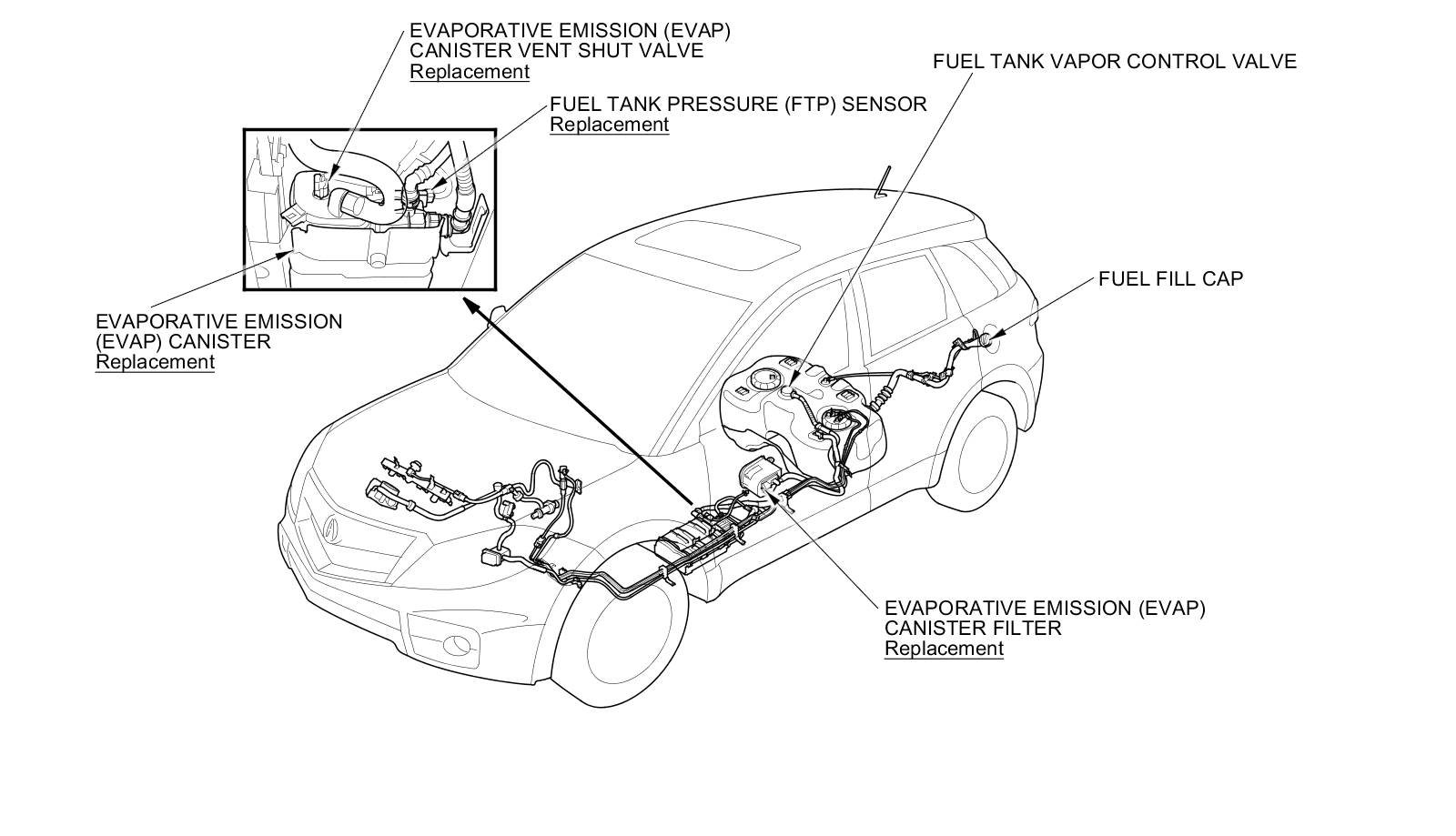 EVAPORATIVE EMISSION (EVAP) CANISTER VENT SHUT VALVE
Replacement

FUEL TANK PRESSURE (FTP) SENSOR
Replacement

FUEL TANK VAPOR CONTROL VALVE

FUEL FILL CAP

EVAPORATIVE EMISSION (EVAP) CANISTER
Replacement

EVAPORATIVE EMISSION (EVAP) CANISTER FILTER
Replacement