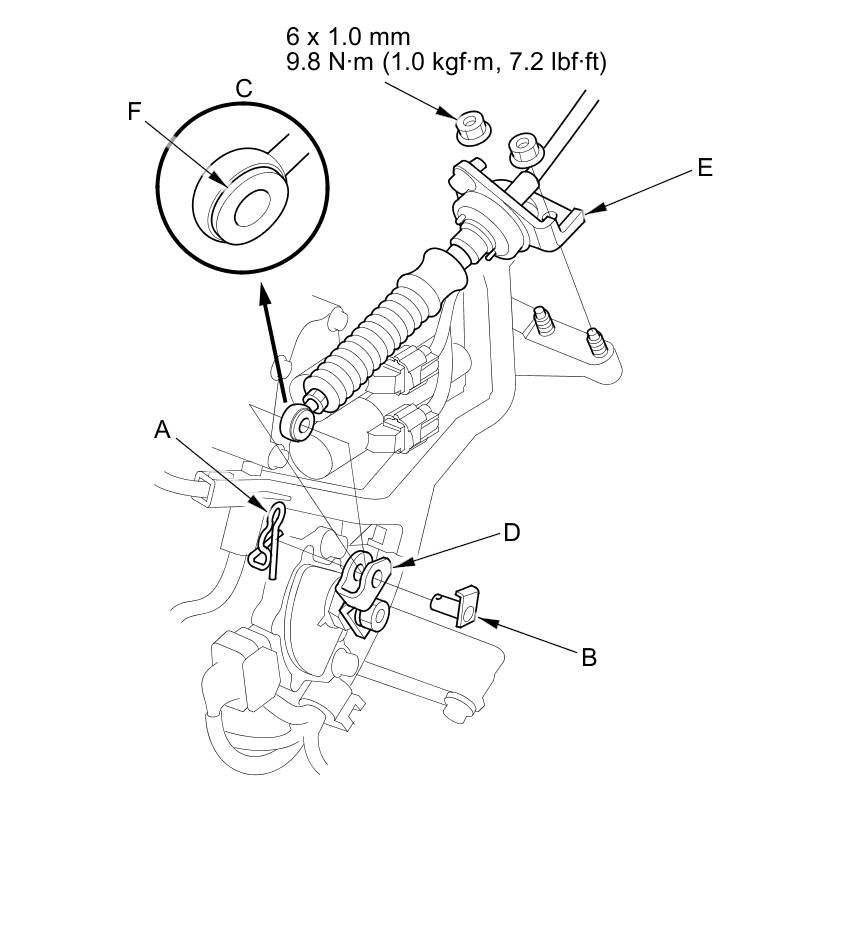 6 x 1.0 mm
9.8 N·m (1.0 kgf·m, 7.2 lbf·ft)

C
F
E
A
D
B