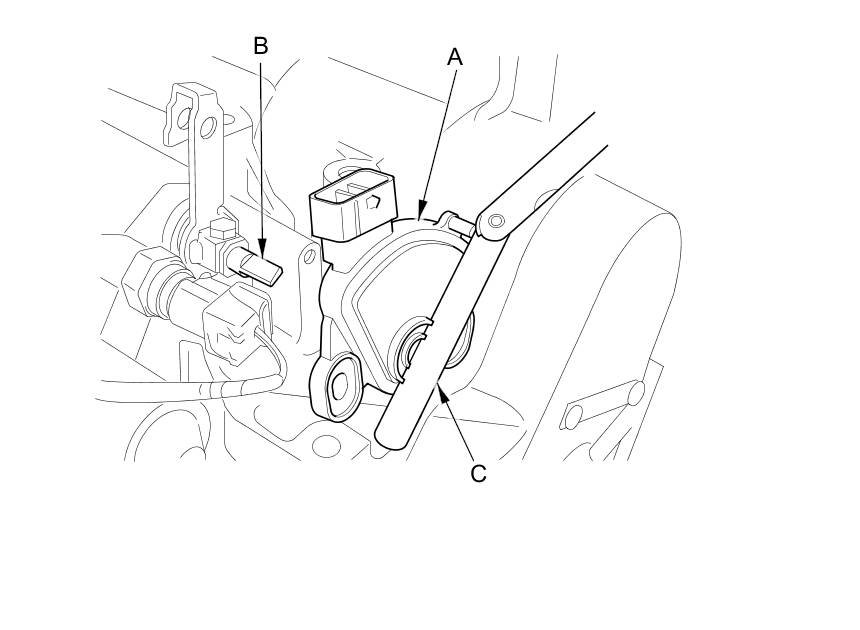 B
A
C