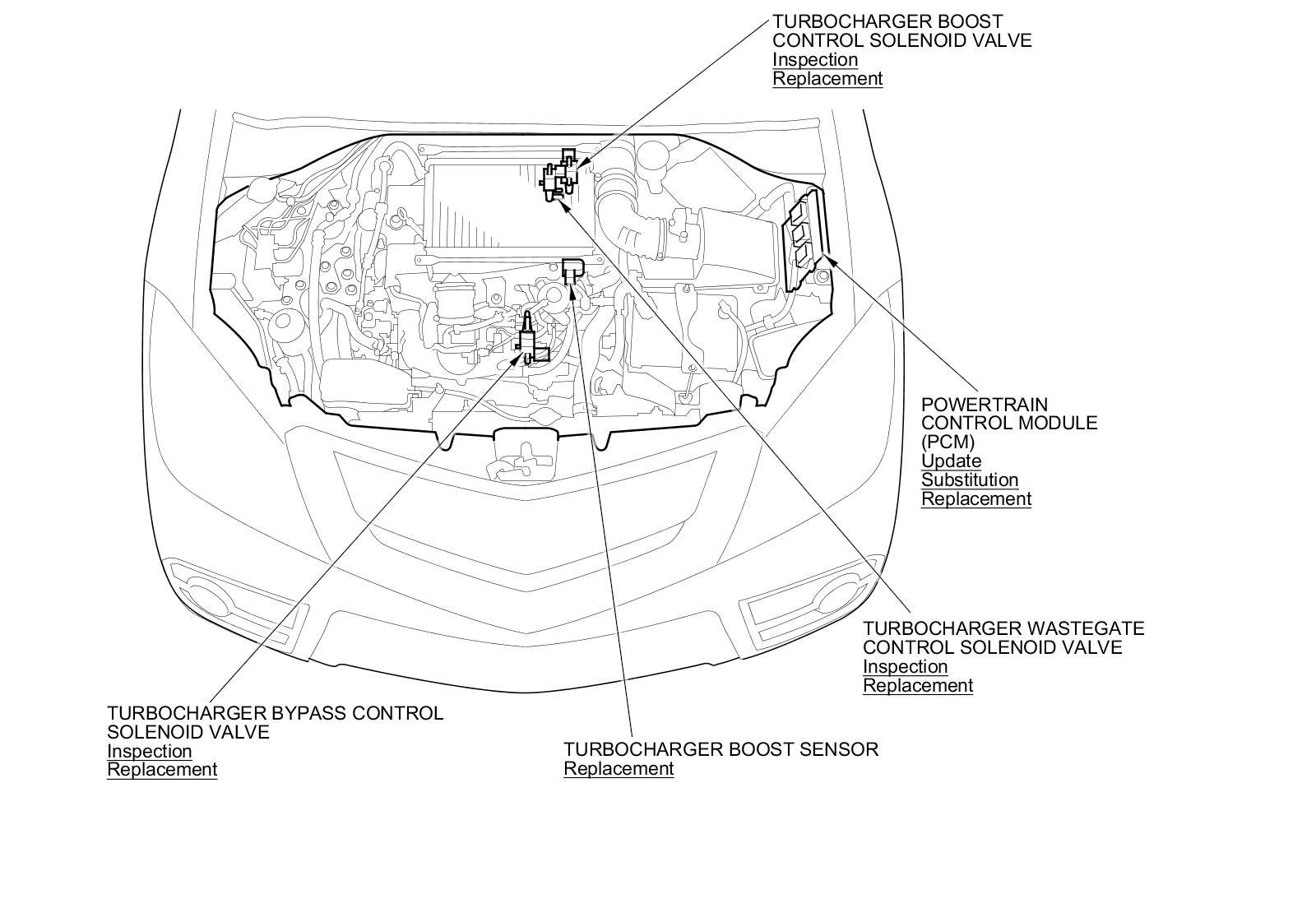 TURBOCHARGER BOOST CONTROL SOLENOID VALVE
Inspection
Replacement

POWERTRAIN CONTROL MODULE (PCM)
Update
Substitution
Replacement

TURBOCHARGER WASTEGATE CONTROL SOLENOID VALVE
Inspection
Replacement

TURBOCHARGER BYPASS CONTROL SOLENOID VALVE
Inspection
Replacement

TURBOCHARGER BOOST SENSOR
Replacement