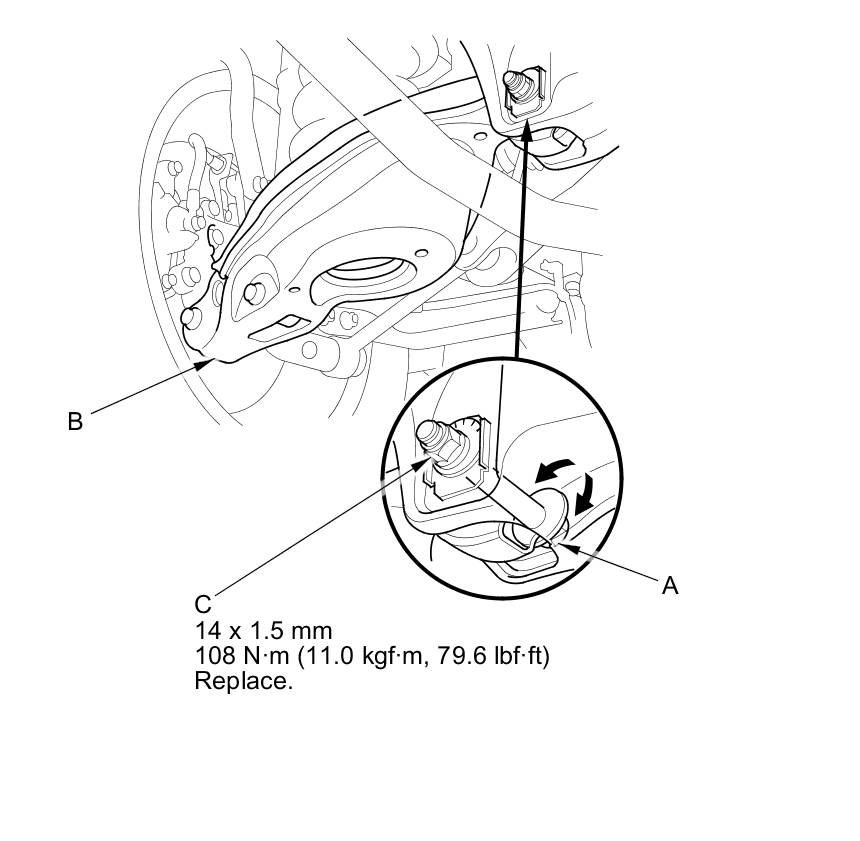 B

A

C
14 x 1.5 mm
108 N·m (11.0 kgf·m, 79.6 lbf·ft)
Replace.