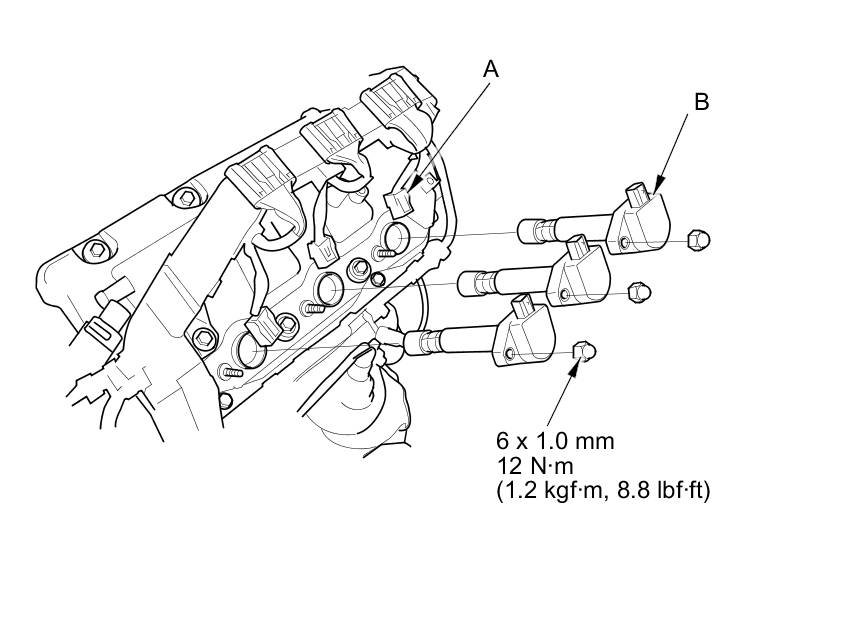 A

B

6 x 1.0 mm
12 N·m
(1.2 kgf·m, 8.8 lbf·ft)