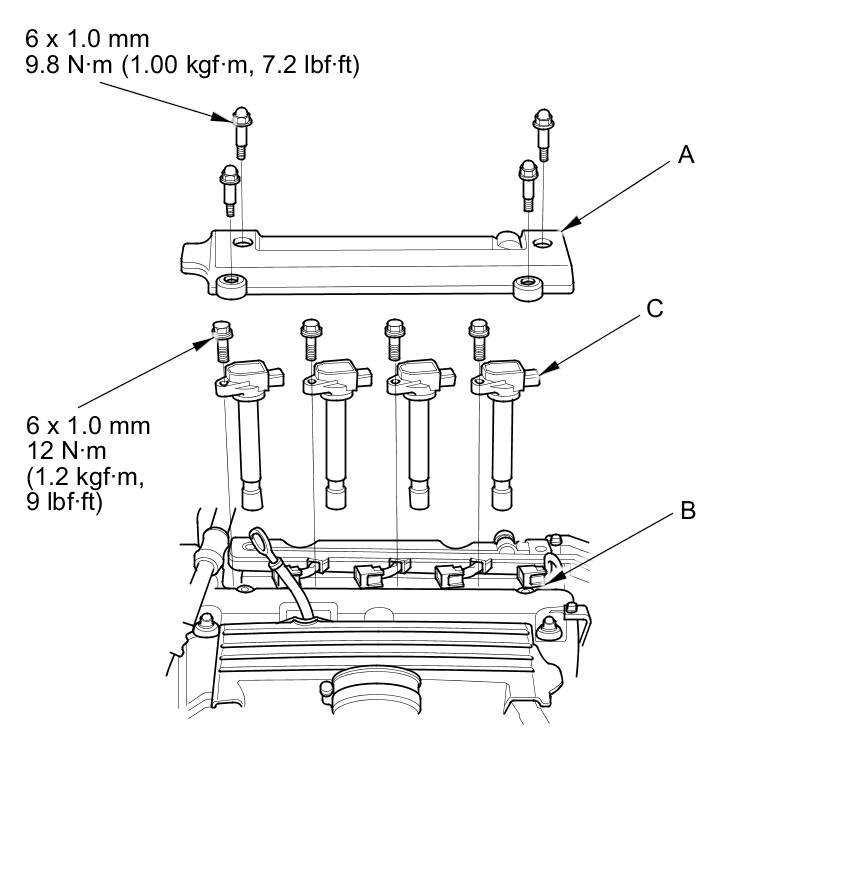 6 x 1.0 mm
9.8 N·m (1.00 kgf·m, 7.2 lbf·ft)

A

C

6 x 1.0 mm
12 N·m
(1.2 kgf·m,
9 lbf·ft)

B