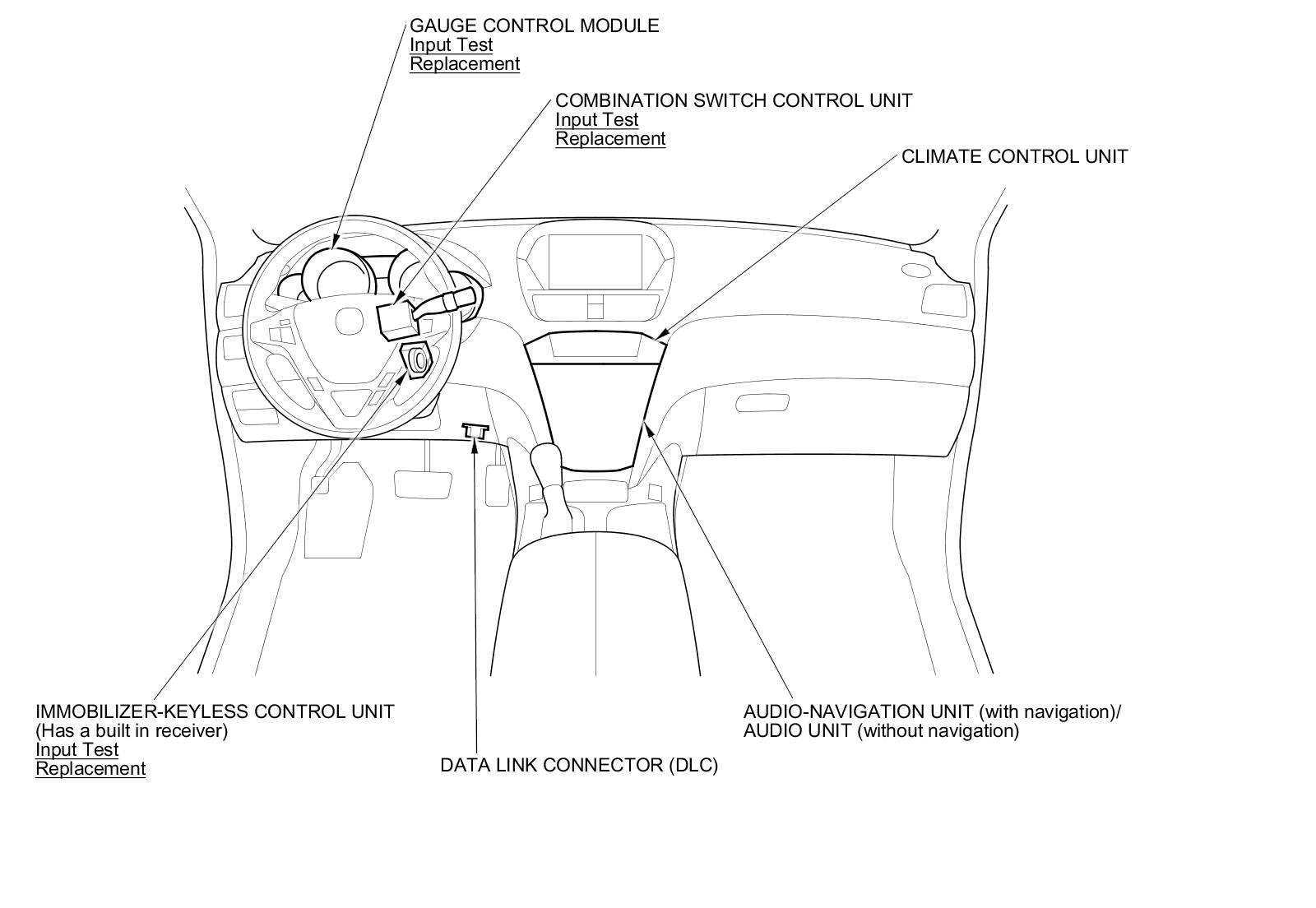 GAUGE CONTROL MODULE
Input Test
Replacement

COMBINATION SWITCH CONTROL UNIT
Input Test
Replacement

CLIMATE CONTROL UNIT

IMMOBILIZER-KEYLESS CONTROL UNIT
(Has a built in receiver)
Input Test
Replacement

DATA LINK CONNECTOR (DLC)

AUDIO-NAVIGATION UNIT (with navigation)/
AUDIO UNIT (without navigation)