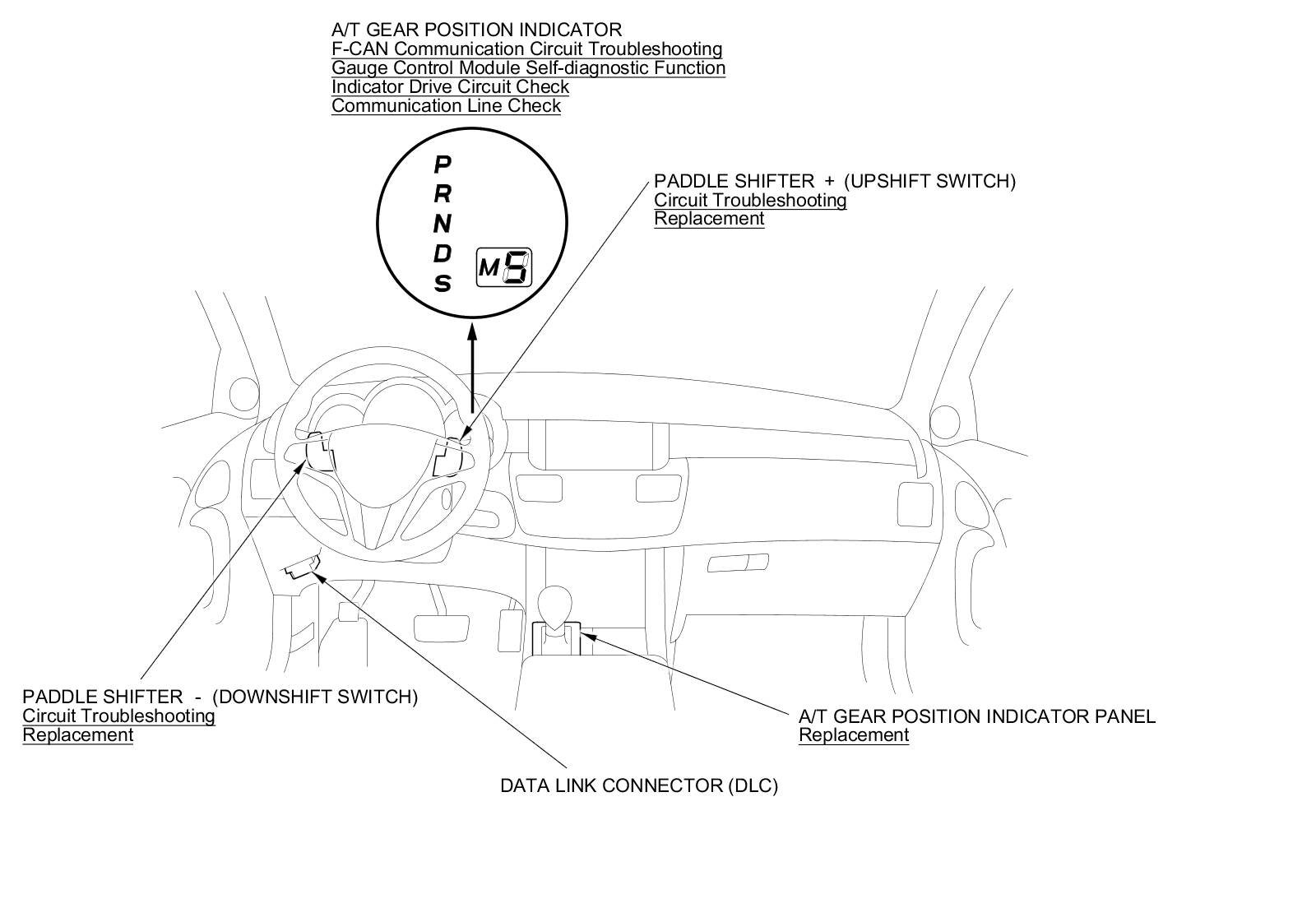 A/T GEAR POSITION INDICATOR
F-CAN Communication Circuit Troubleshooting
Gauge Control Module Self-diagnostic Function
Indicator Drive Circuit Check
Communication Line Check

P
R
N
D
S

M 5

PADDLE SHIFTER + (UPSHIFT SWITCH)
Circuit Troubleshooting
Replacement

PADDLE SHIFTER - (DOWNSHIFT SWITCH)
Circuit Troubleshooting
Replacement

A/T GEAR POSITION INDICATOR PANEL
Replacement

DATA LINK CONNECTOR (DLC)