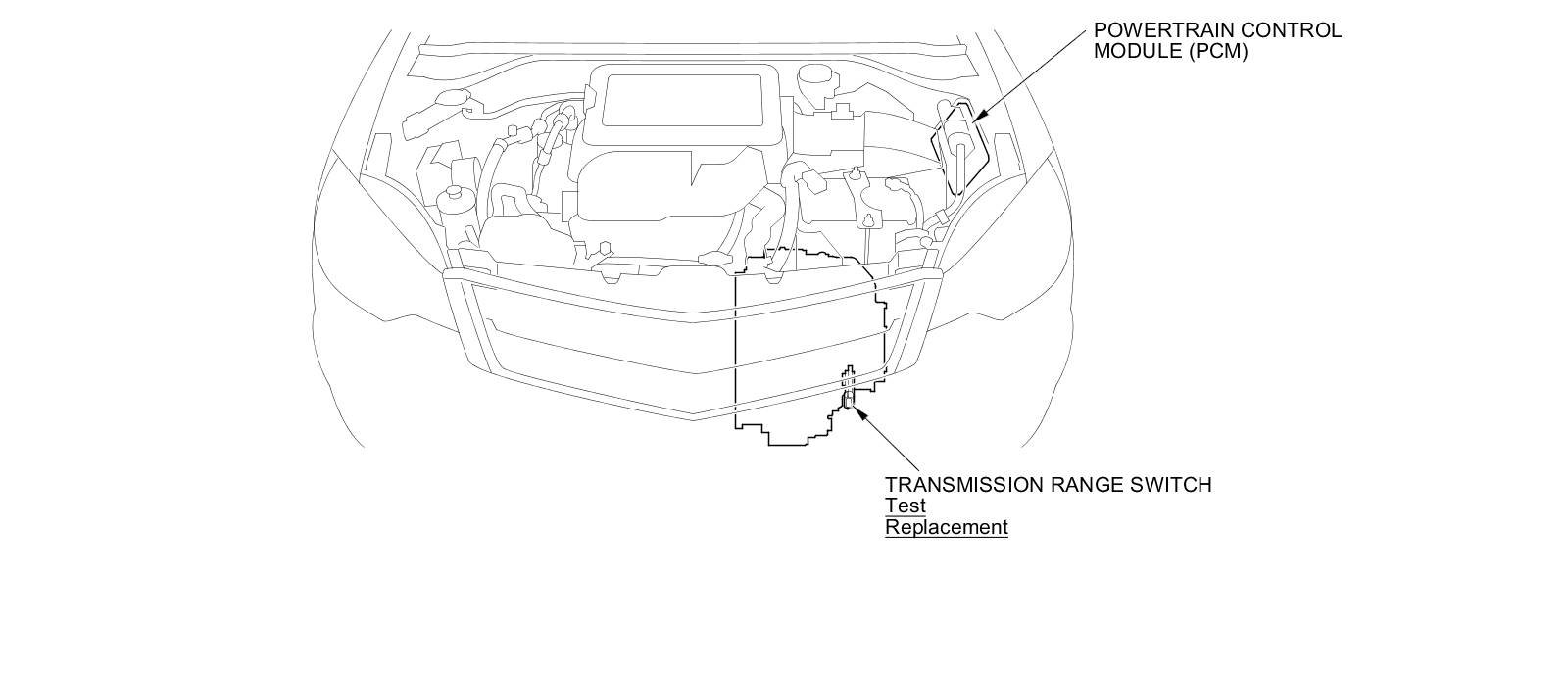 POWERTRAIN CONTROL MODULE (PCM)

TRANSMISSION RANGE SWITCH
Test
Replacement