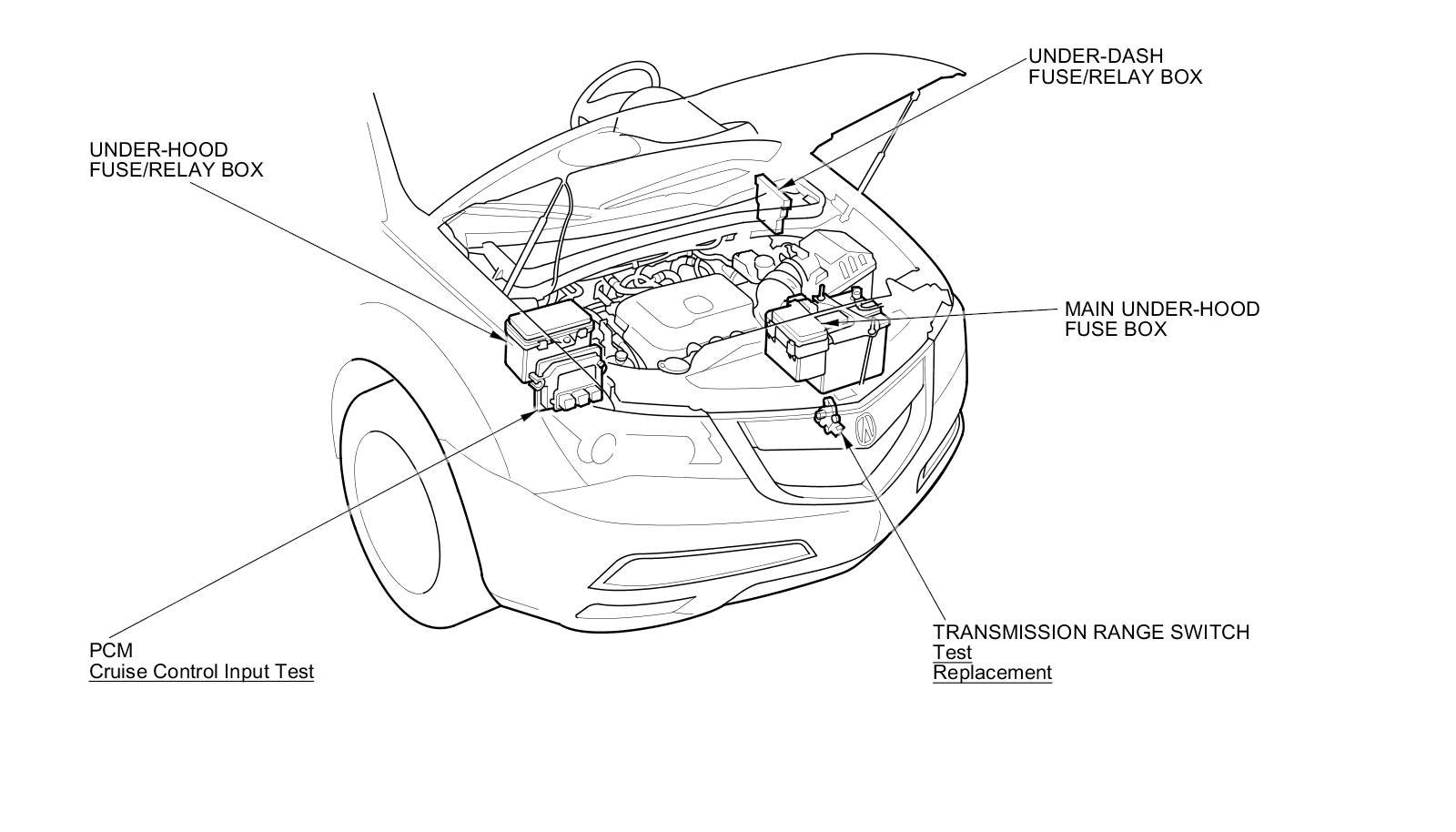 UNDER-DASH
FUSE/RELAY BOX

UNDER-HOOD
FUSE/RELAY BOX

MAIN UNDER-HOOD
FUSE BOX

PCM
Cruise Control Input Test

TRANSMISSION RANGE SWITCH
Test
Replacement