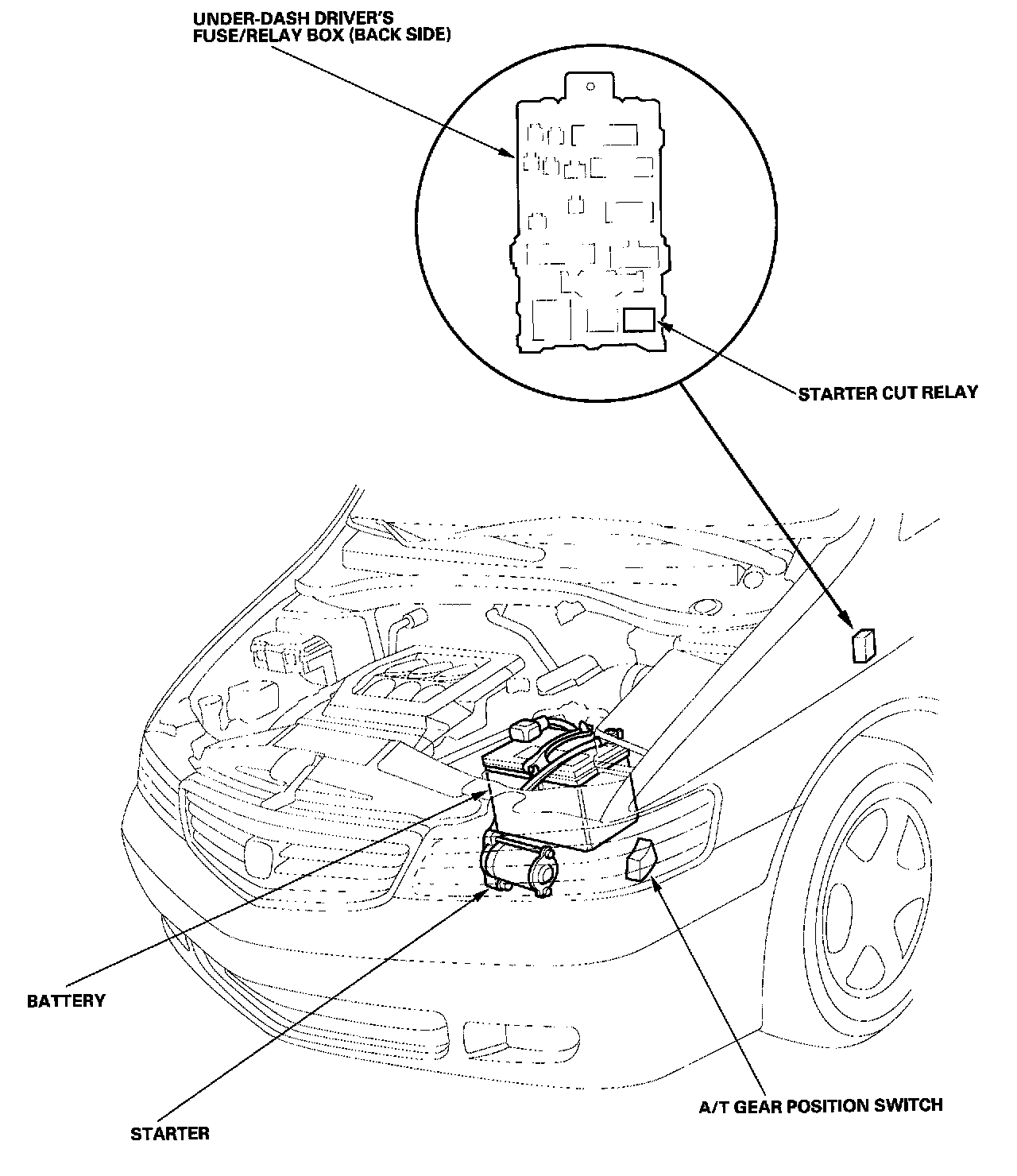 UNDER-DASH DRIVER'S FUSE/RELAY BOX (BACK SIDE)

STARTER CUT RELAY

BATTERY

STARTER

A/T GEAR POSITION SWITCH