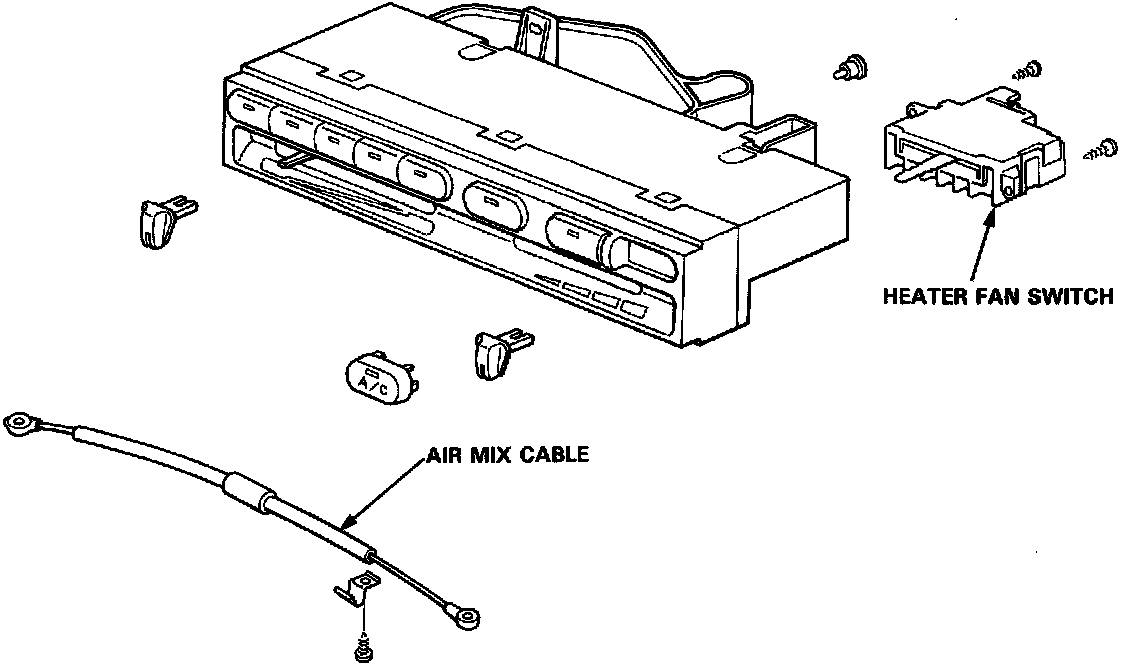 HEATER FAN SWITCH

A/C

AIR MIX CABLE