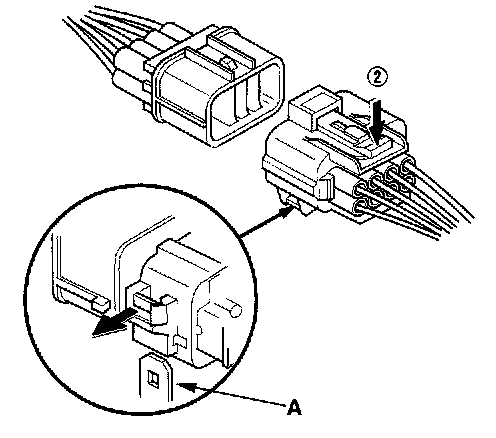 ②

A