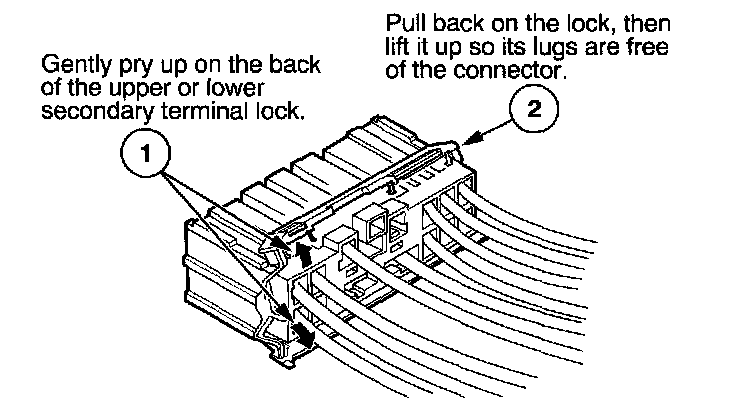 Gently pry up on the back of the upper or lower secondary terminal lock.

1

Pull back on the lock, then lift it up so its lugs are free of the connector.

2