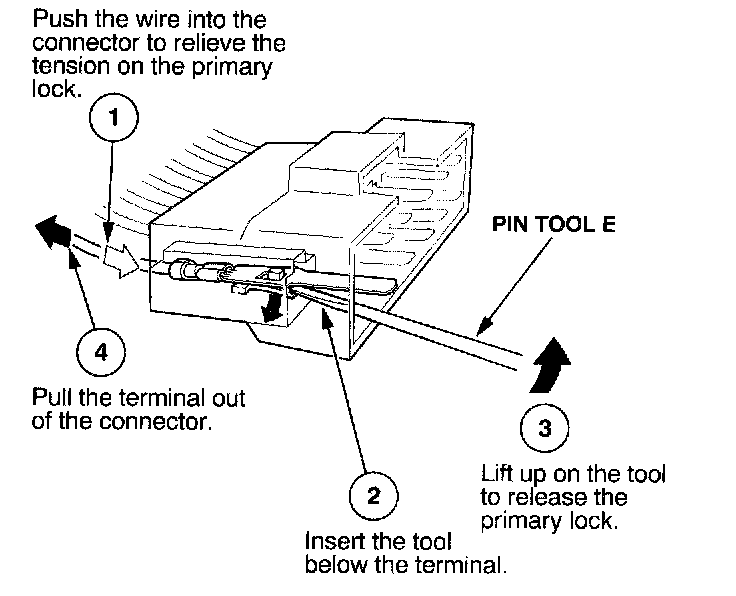 Push the wire into the connector to relieve the tension on the primary lock.

1

PIN TOOL E

4

Pull the terminal out of the connector.

3

Lift up on the tool to release the primary lock.

2

Insert the tool below the terminal.