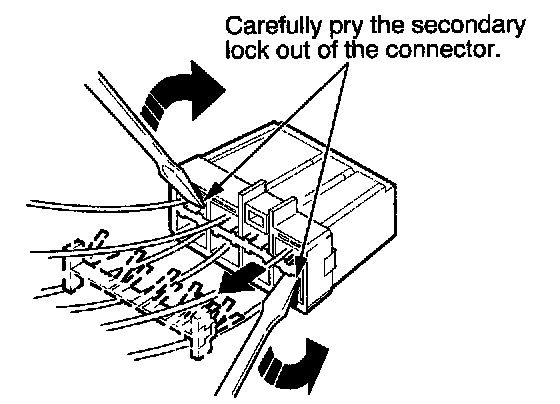 Carefully pry the secondary lock out of the connector.