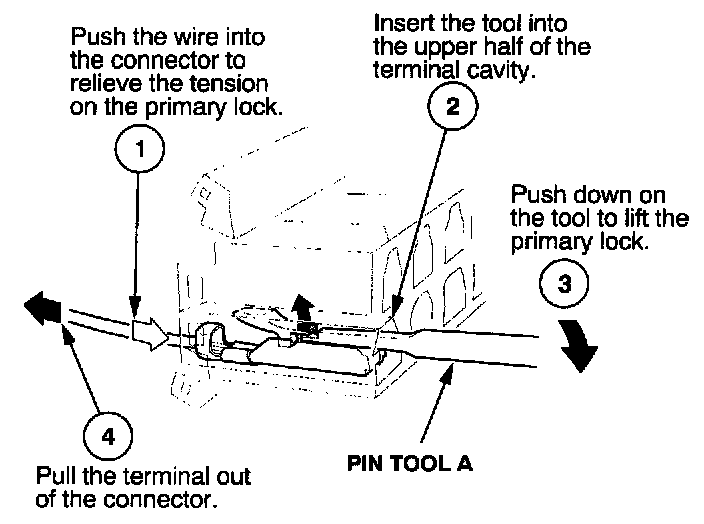 Push the wire into the connector to relieve the tension on the primary lock.

1

Insert the tool into the upper half of the terminal cavity.

2

Push down on the tool to lift the primary lock.

3

4

Pull the terminal out of the connector.

PIN TOOL A