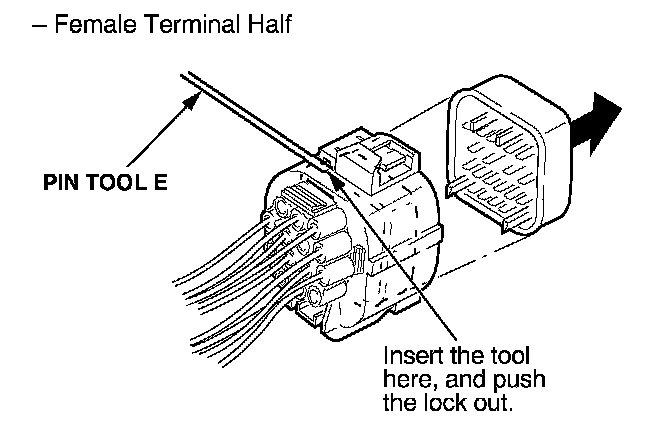 – Female Terminal Half

PIN TOOL E

Insert the tool here, and push the lock out.