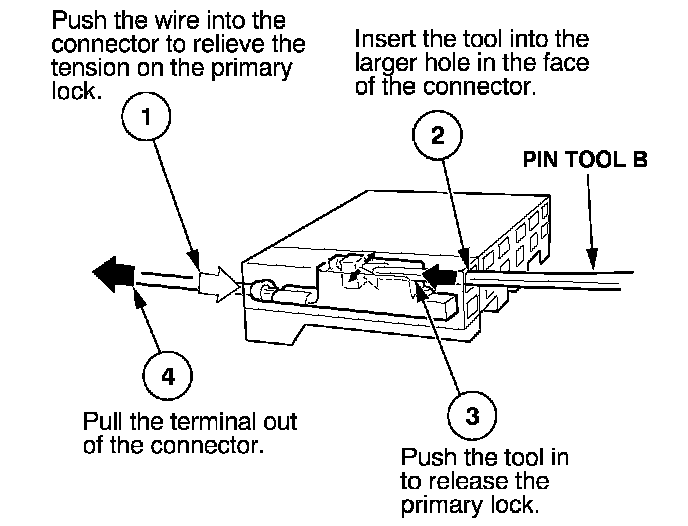 Push the wire into the connector to relieve the tension on the primary lock.

1

Insert the tool into the larger hole in the face of the connector.

2

PIN TOOL B

4

Pull the terminal out of the connector.

3

Push the tool in to release the primary lock.