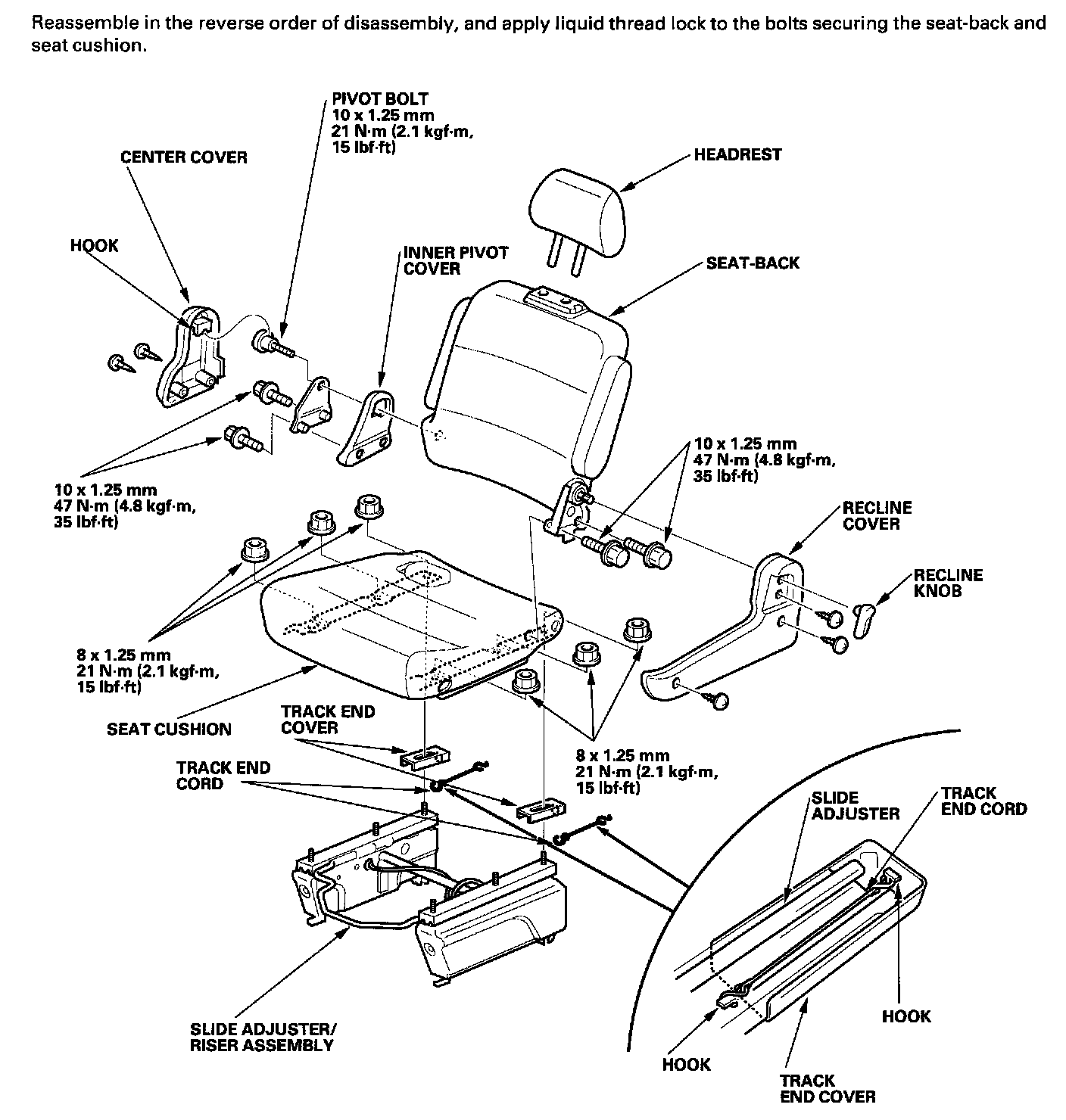 Reassemble in the reverse order of disassembly, and apply liquid thread lock to the bolts securing the seat-back and seat cushion.

PIVOT BOLT
10 x 1.25 mm
21 N·m (2.1 kgf·m,
15 lbf·ft)

CENTER COVER

HEADREST

HOOK

INNER PIVOT
COVER

SEAT-BACK

10 x 1.25 mm
47 N·m (4.8 kgf·m,
35 lbf·ft)

10 x 1.25 mm
47 N·m (4.8 kgf·m,
35 lbf·ft)

RECLINE
COVER

RECLINE
KNOB

8 x 1.25 mm
21 N·m (2.1 kgf·m,
15 lbf·ft)

SEAT CUSHION

TRACK END
COVER

TRACK END
CORD

8 x 1.25 mm
21 N·m (2.1 kgf·m,
15 lbf·ft)

SLIDE
ADJUSTER

TRACK
END CORD

SLIDE ADJUSTER/
RISER ASSEMBLY

HOOK

HOOK

TRACK
END COVER