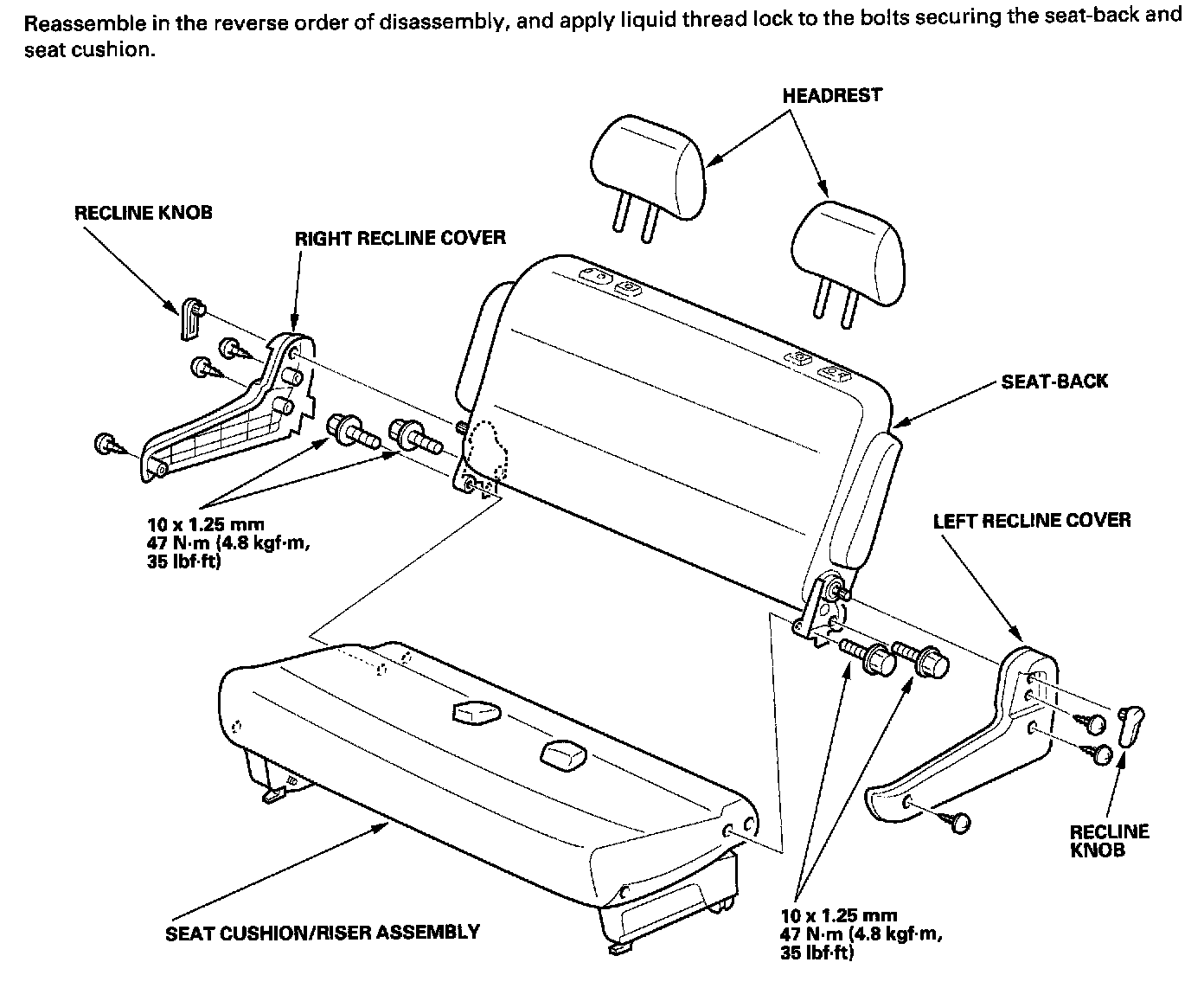 Reassemble in the reverse order of disassembly, and apply liquid thread lock to the bolts securing the seat-back and seat cushion.

HEADREST

RECLINE KNOB

RIGHT RECLINE COVER

SEAT-BACK

10 x 1.25 mm
47 N·m (4.8 kgf·m,
35 lbf·ft)

LEFT RECLINE COVER

RECLINE KNOB

SEAT CUSHION/RISER ASSEMBLY

10 x 1.25 mm
47 N·m (4.8 kgf·m,
35 lbf·ft)