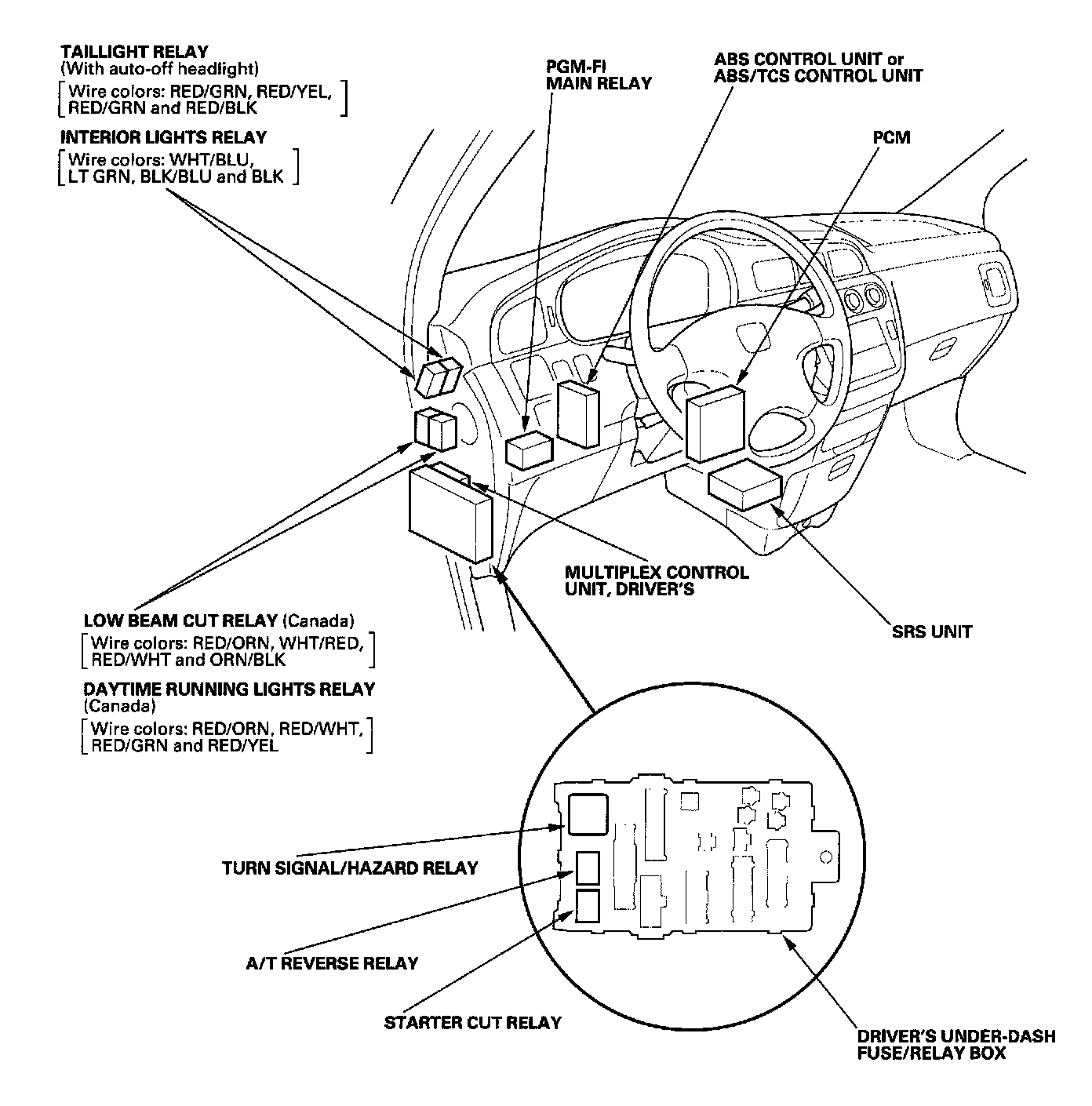 TAILLIGHT RELAY
(With auto-off headlight)
[Wire colors: RED/GRN, RED/YEL, RED/GRN and RED/BLK]

INTERIOR LIGHTS RELAY
[Wire colors: WHT/BLU, LT GRN, BLK/BLU and BLK]

PGM-FI MAIN RELAY

ABS CONTROL UNIT or ABS/TCS CONTROL UNIT

PCM

MULTIPLEX CONTROL UNIT, DRIVER'S

SRS UNIT

LOW BEAM CUT RELAY (Canada)
[Wire colors: RED/ORN, WHT/RED, RED/WHT and ORN/BLK]

DAYTIME RUNNING LIGHTS RELAY (Canada)
[Wire colors: RED/ORN, RED/WHT, RED/GRN and RED/YEL]

TURN SIGNAL/HAZARD RELAY

A/T REVERSE RELAY

STARTER CUT RELAY

DRIVER'S UNDER-DASH FUSE/RELAY BOX