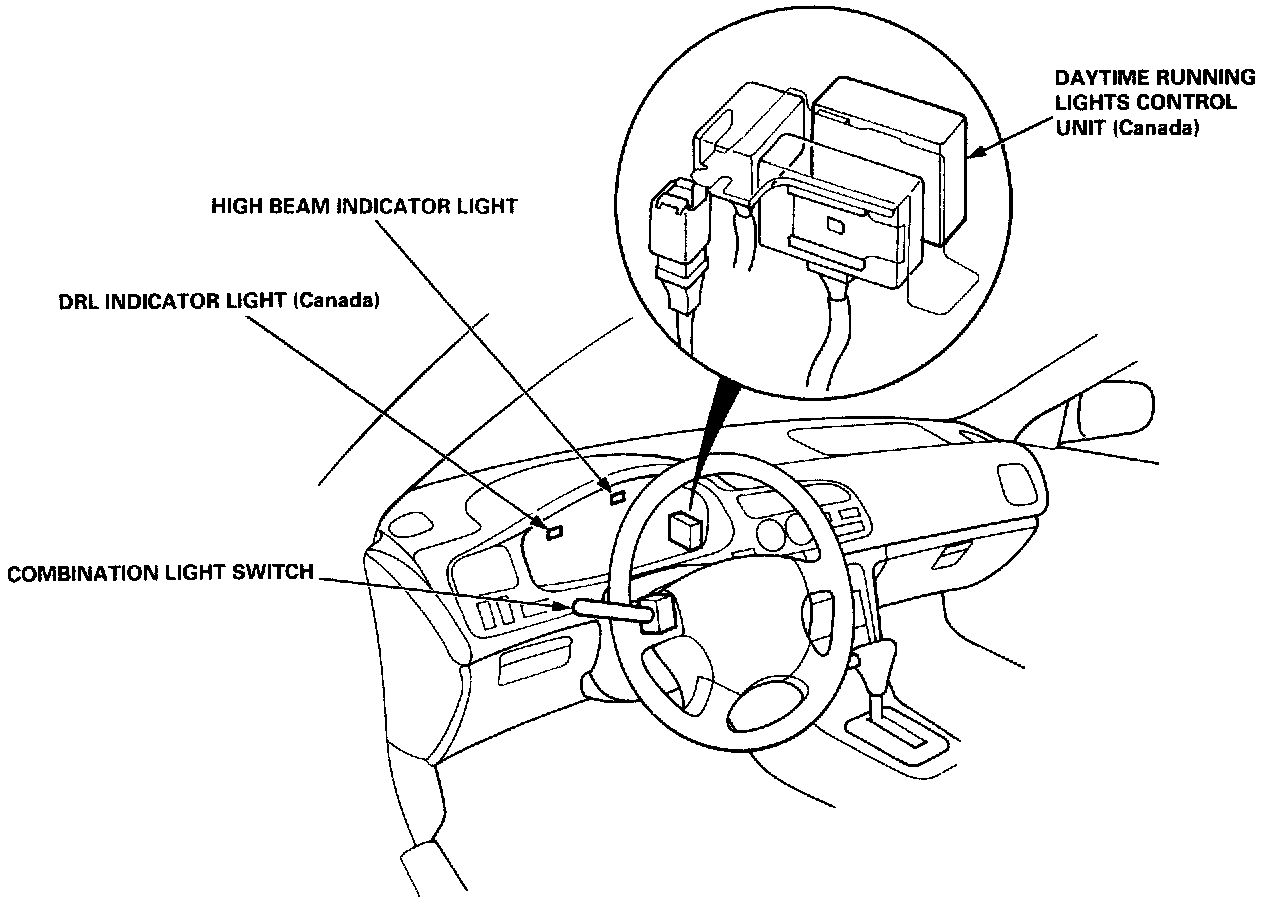 DAYTIME RUNNING LIGHTS CONTROL UNIT (Canada)

HIGH BEAM INDICATOR LIGHT

DRL INDICATOR LIGHT (Canada)

COMBINATION LIGHT SWITCH