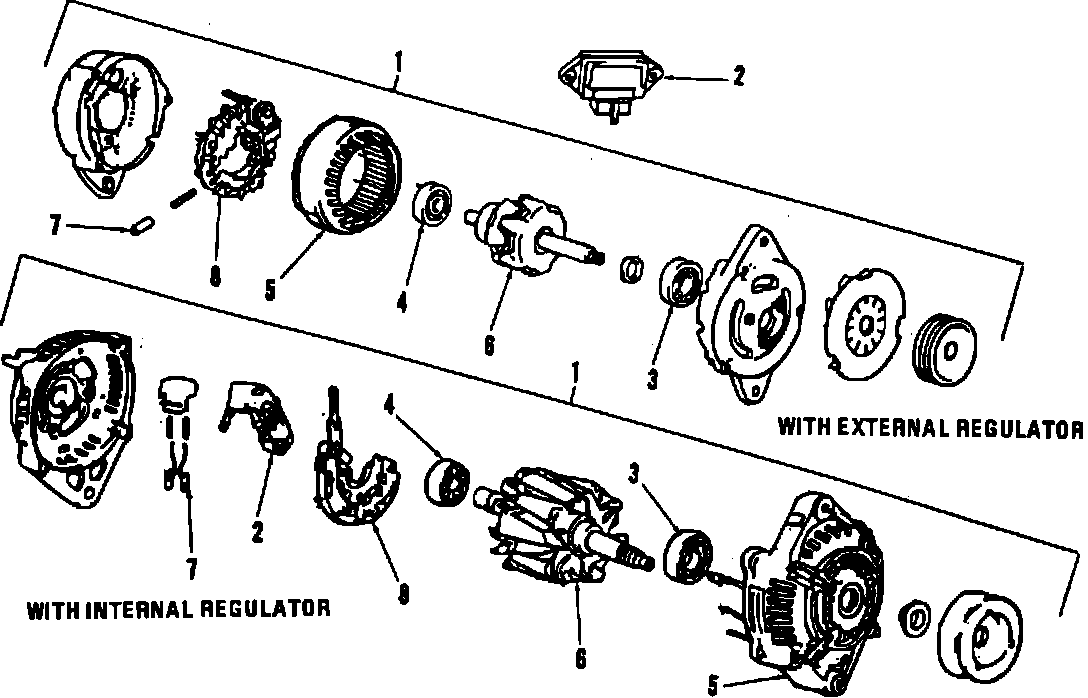 1
2
7
8
5
4
6
3
WITH EXTERNAL REGULATOR
1
4
3
7
2
8
6
5
WITH INTERNAL REGULATOR