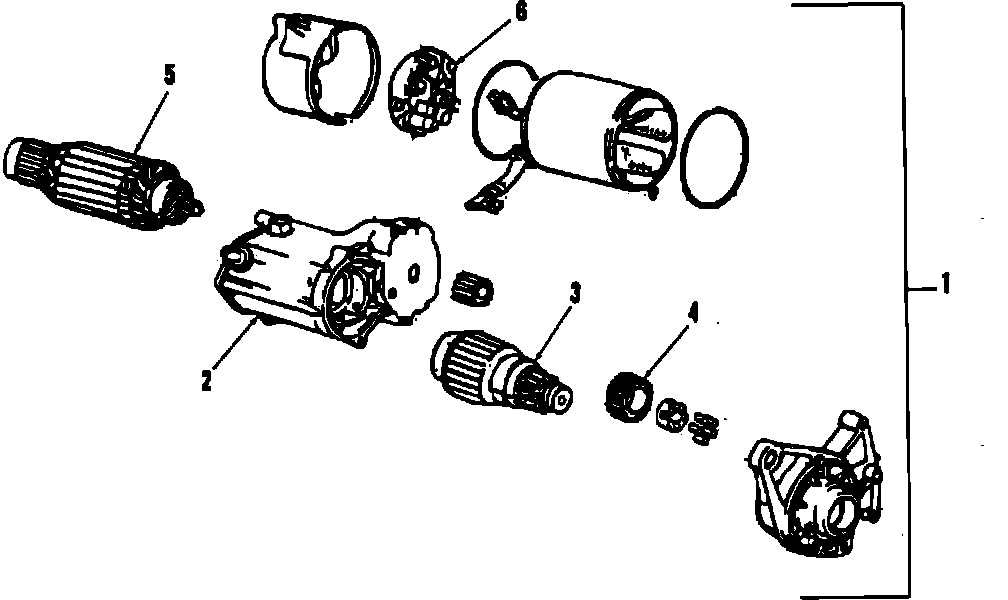 6
5
1
3
4
2