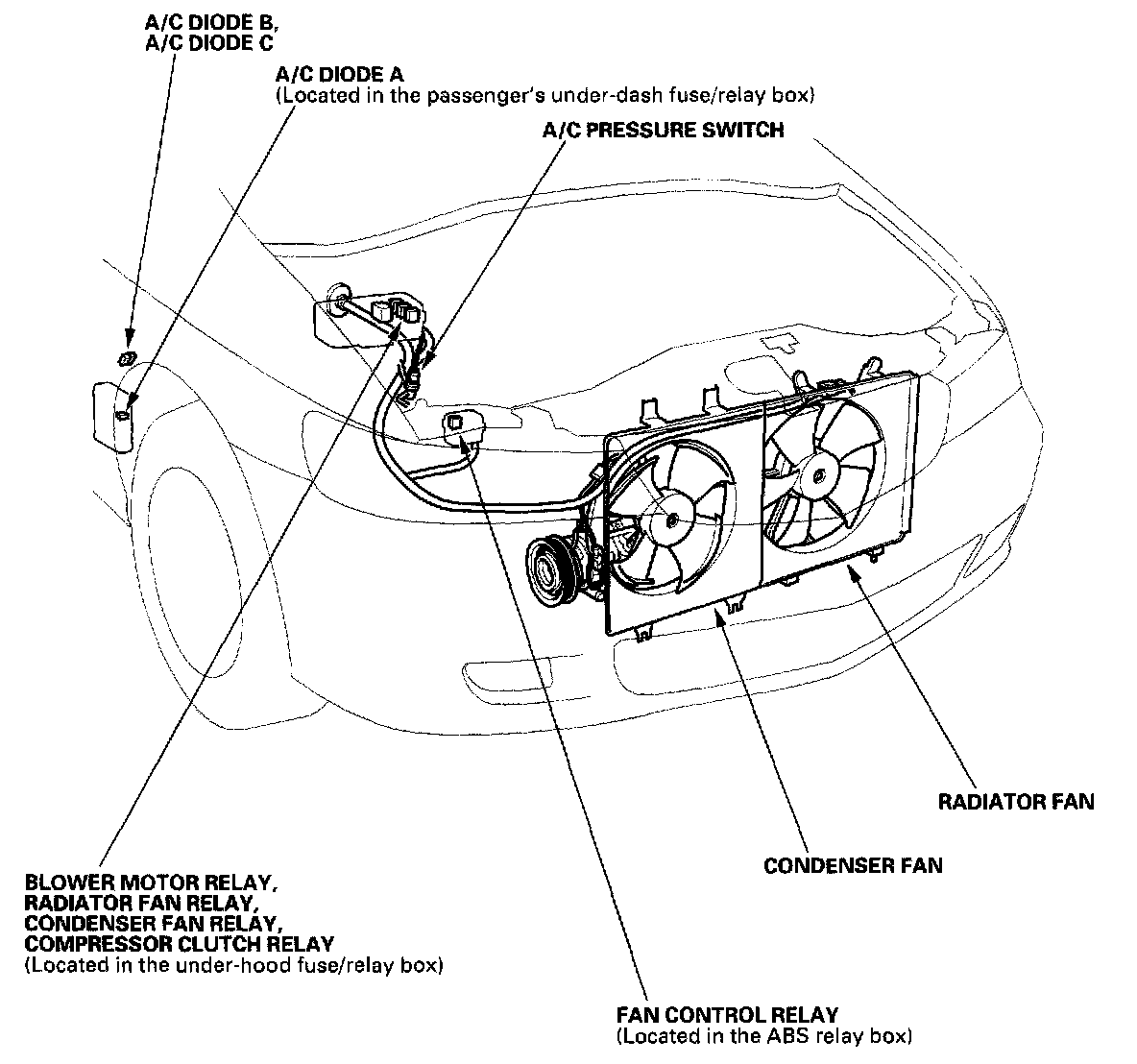 A/C DIODE B,
A/C DIODE C

A/C DIODE A
(Located in the passenger's under-dash fuse/relay box)

A/C PRESSURE SWITCH

RADIATOR FAN

CONDENSER FAN

BLOWER MOTOR RELAY,
RADIATOR FAN RELAY,
CONDENSER FAN RELAY,
COMPRESSOR CLUTCH RELAY
(Located in the under-hood fuse/relay box)

FAN CONTROL RELAY
(Located in the ABS relay box)