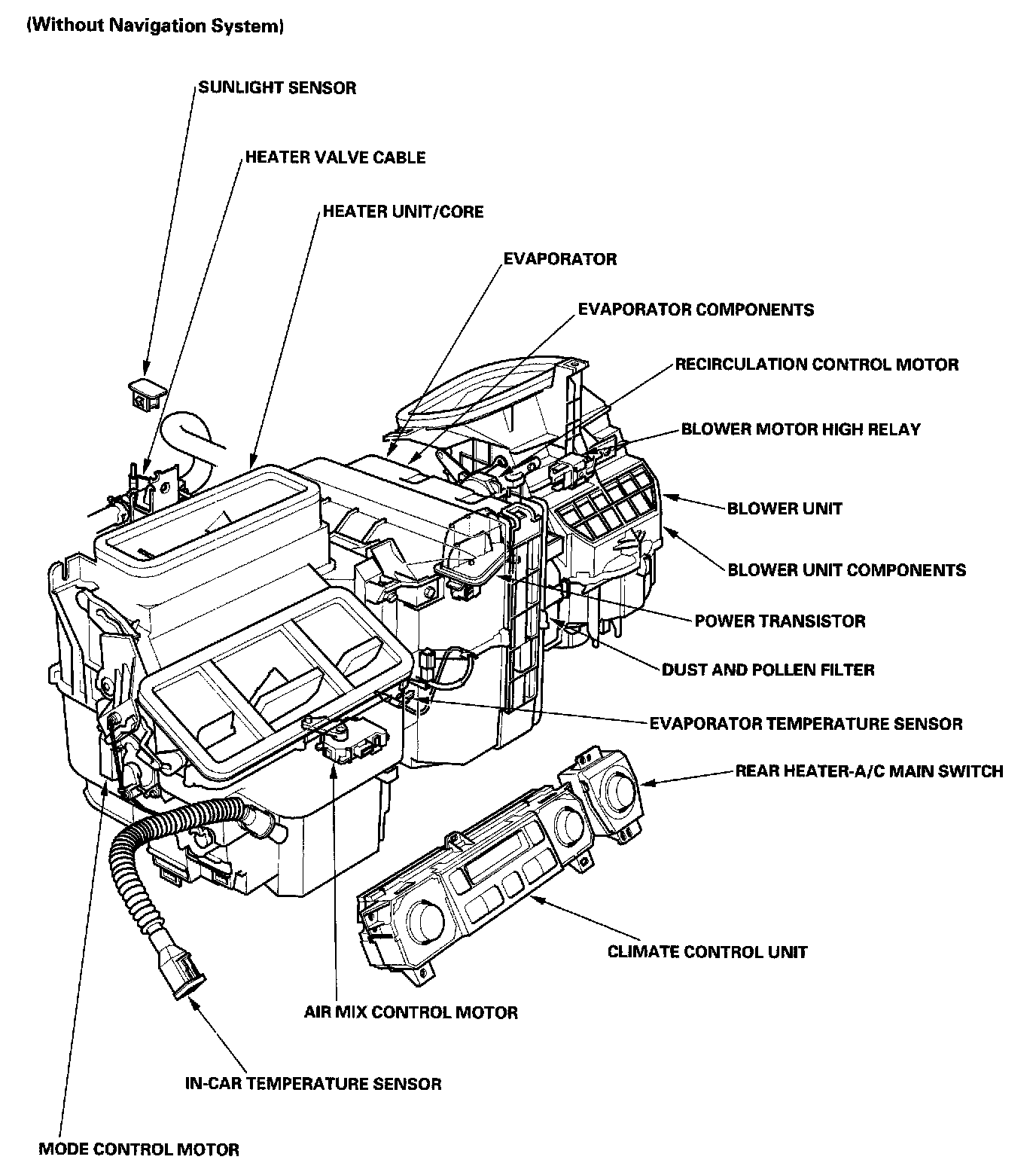 (Without Navigation System)

SUNLIGHT SENSOR

HEATER VALVE CABLE

HEATER UNIT/CORE

EVAPORATOR

EVAPORATOR COMPONENTS

RECIRCULATION CONTROL MOTOR

BLOWER MOTOR HIGH RELAY

BLOWER UNIT

BLOWER UNIT COMPONENTS

POWER TRANSISTOR

DUST AND POLLEN FILTER

EVAPORATOR TEMPERATURE SENSOR

REAR HEATER-A/C MAIN SWITCH

CLIMATE CONTROL UNIT

AIR MIX CONTROL MOTOR

IN-CAR TEMPERATURE SENSOR

MODE CONTROL MOTOR